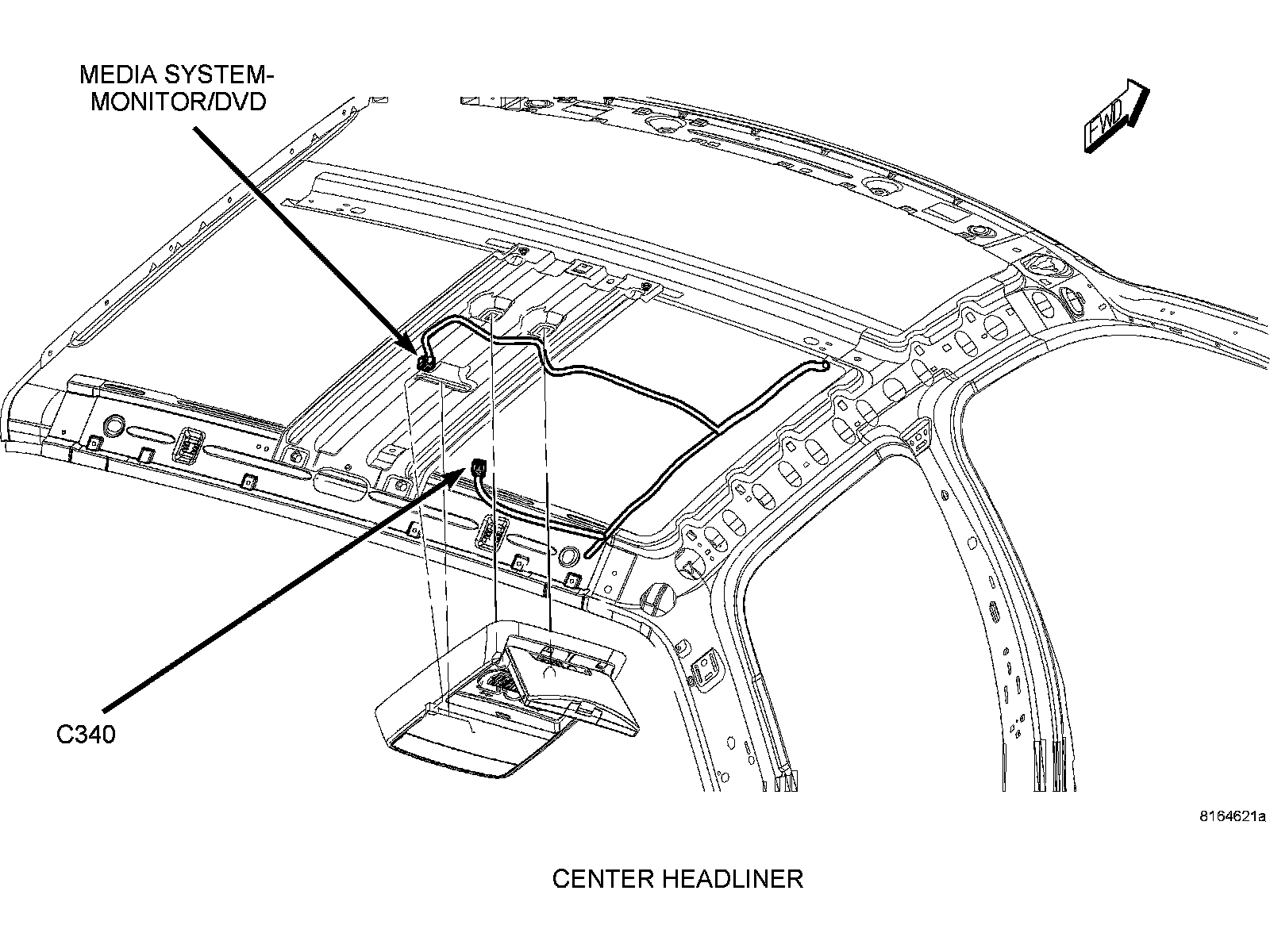 MEDIA SYSTEM-MONITOR/DVD

FWD

C340

8164621a

CENTER HEADLINER