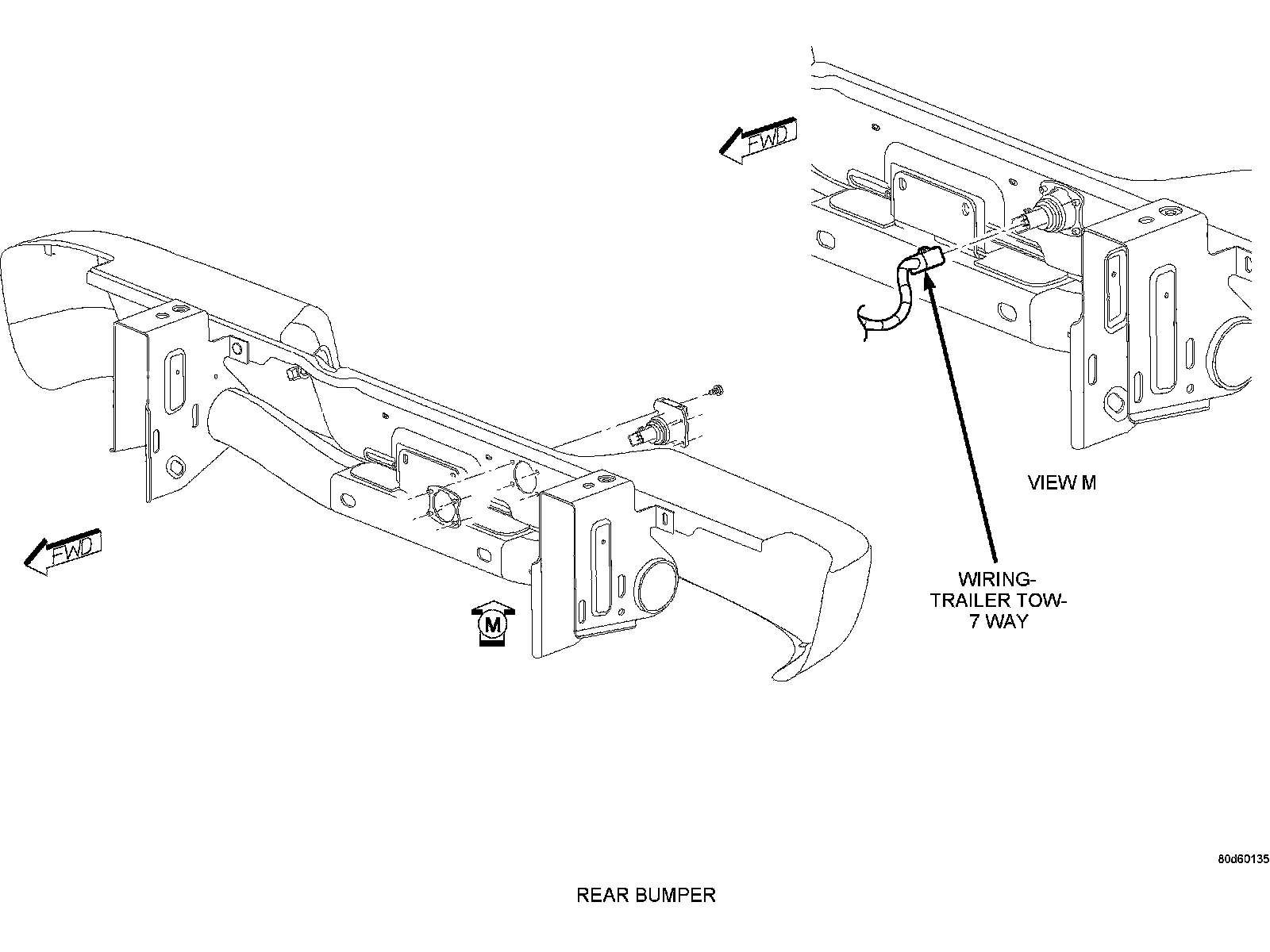 FWD

FWD

M

VIEW M

WIRING-TRAILER TOW-7 WAY

80d60135

REAR BUMPER