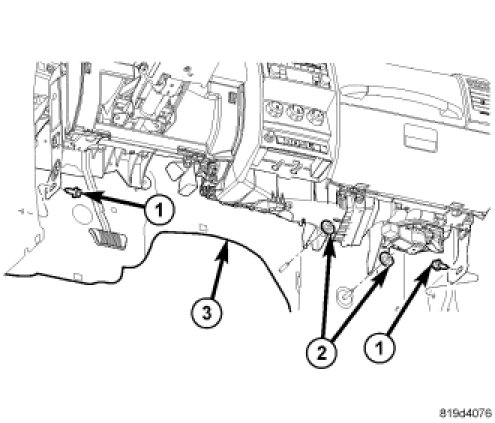 1
3
2
1
819d4076