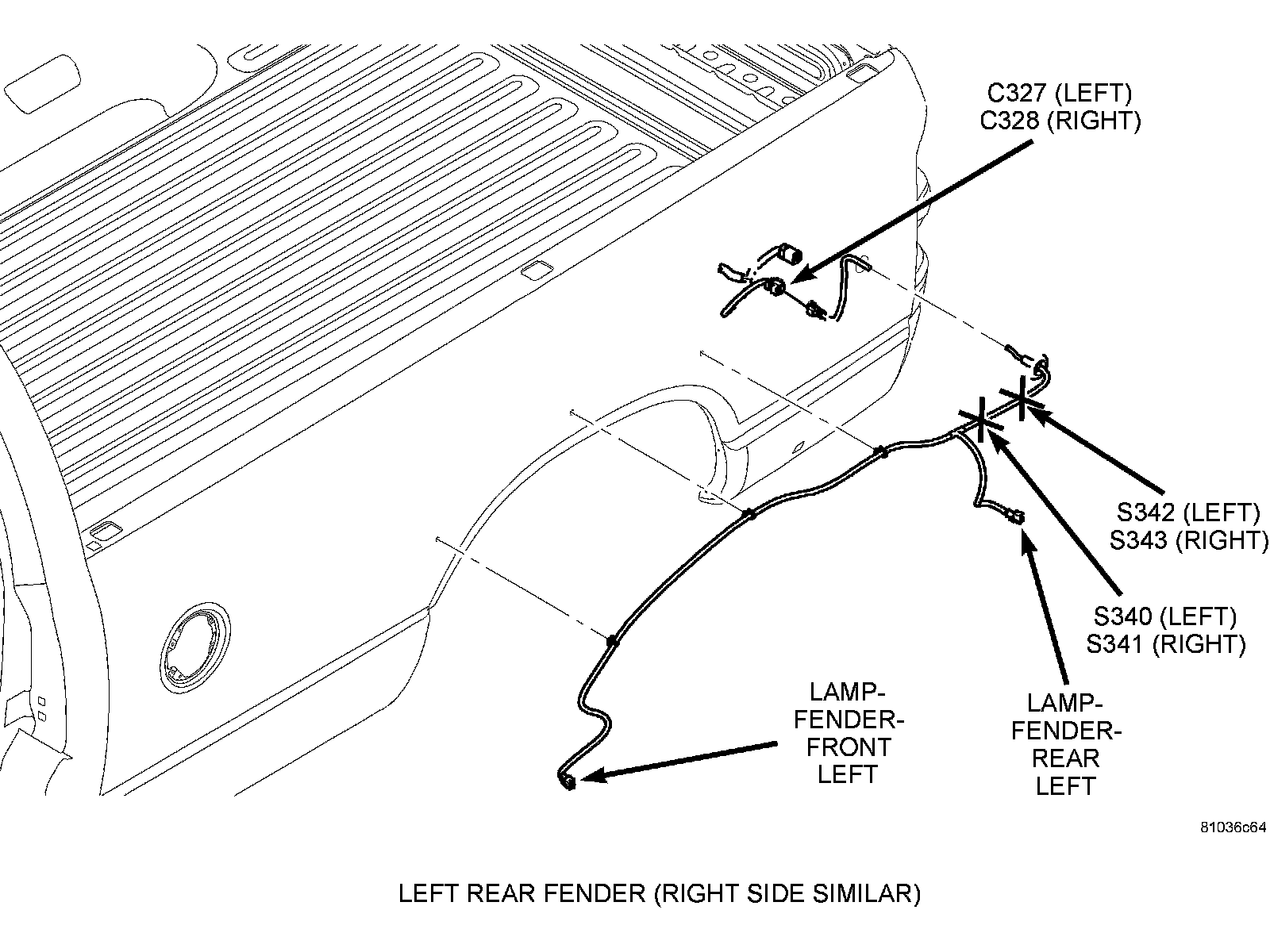 C327 (LEFT)
C328 (RIGHT)

S342 (LEFT)
S343 (RIGHT)

S340 (LEFT)
S341 (RIGHT)

LAMP-FENDER-FRONT LEFT

LAMP-FENDER-REAR LEFT

81036c64

LEFT REAR FENDER (RIGHT SIDE SIMILAR)