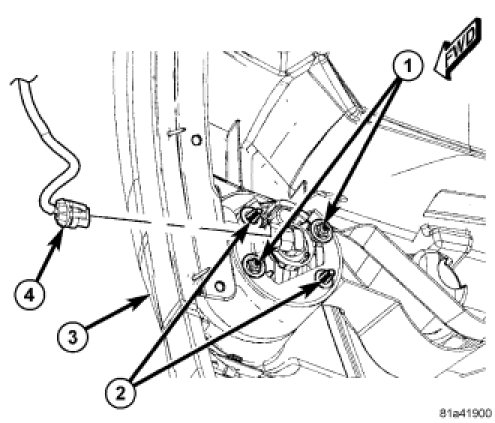 FWD

1

4

3

2

81a41900