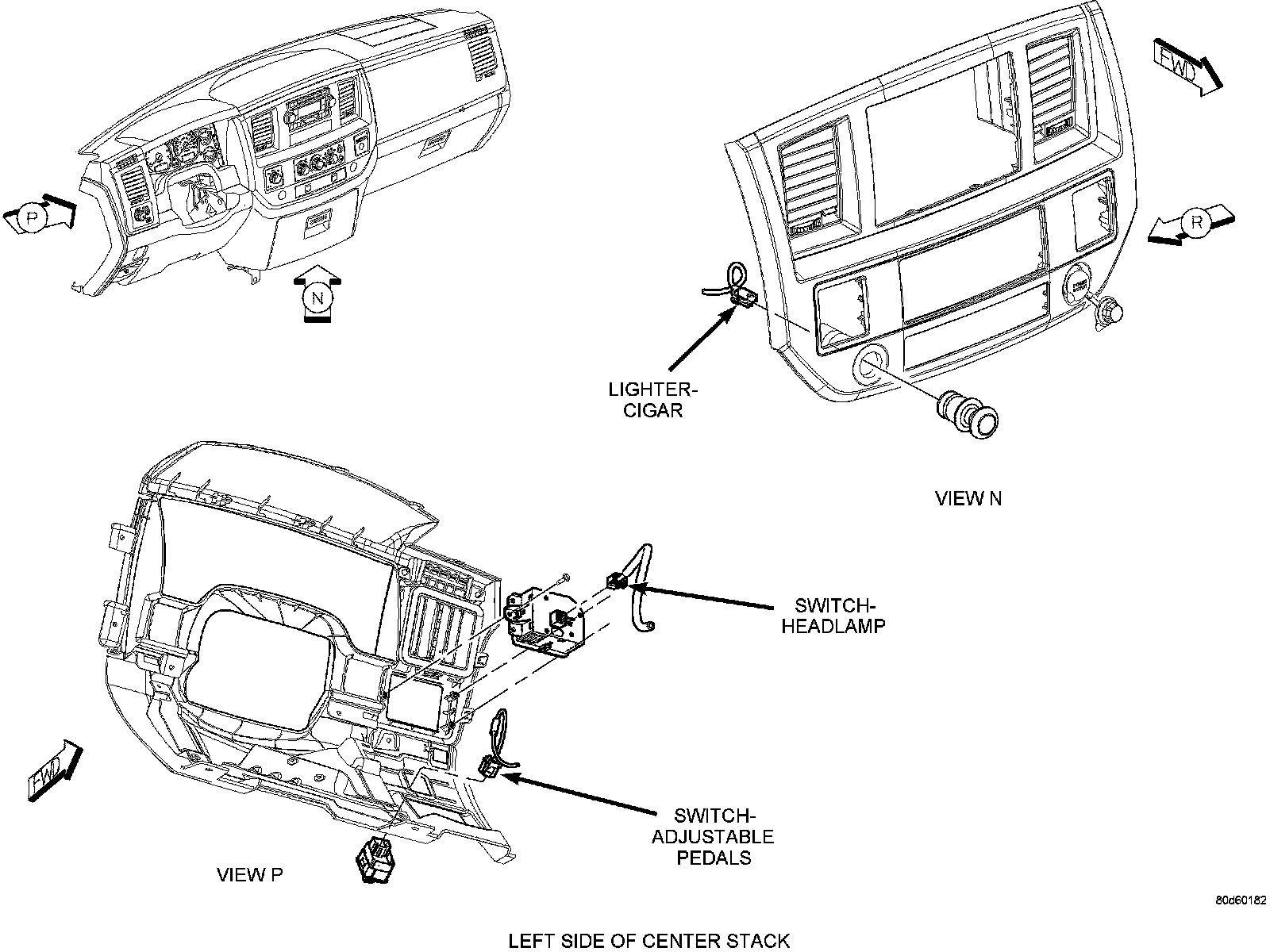 P

N

FWD

R

LIGHTER-CIGAR

VIEW N

SWITCH-HEADLAMP

FWD

SWITCH-ADJUSTABLE PEDALS

VIEW P

80d60182

LEFT SIDE OF CENTER STACK