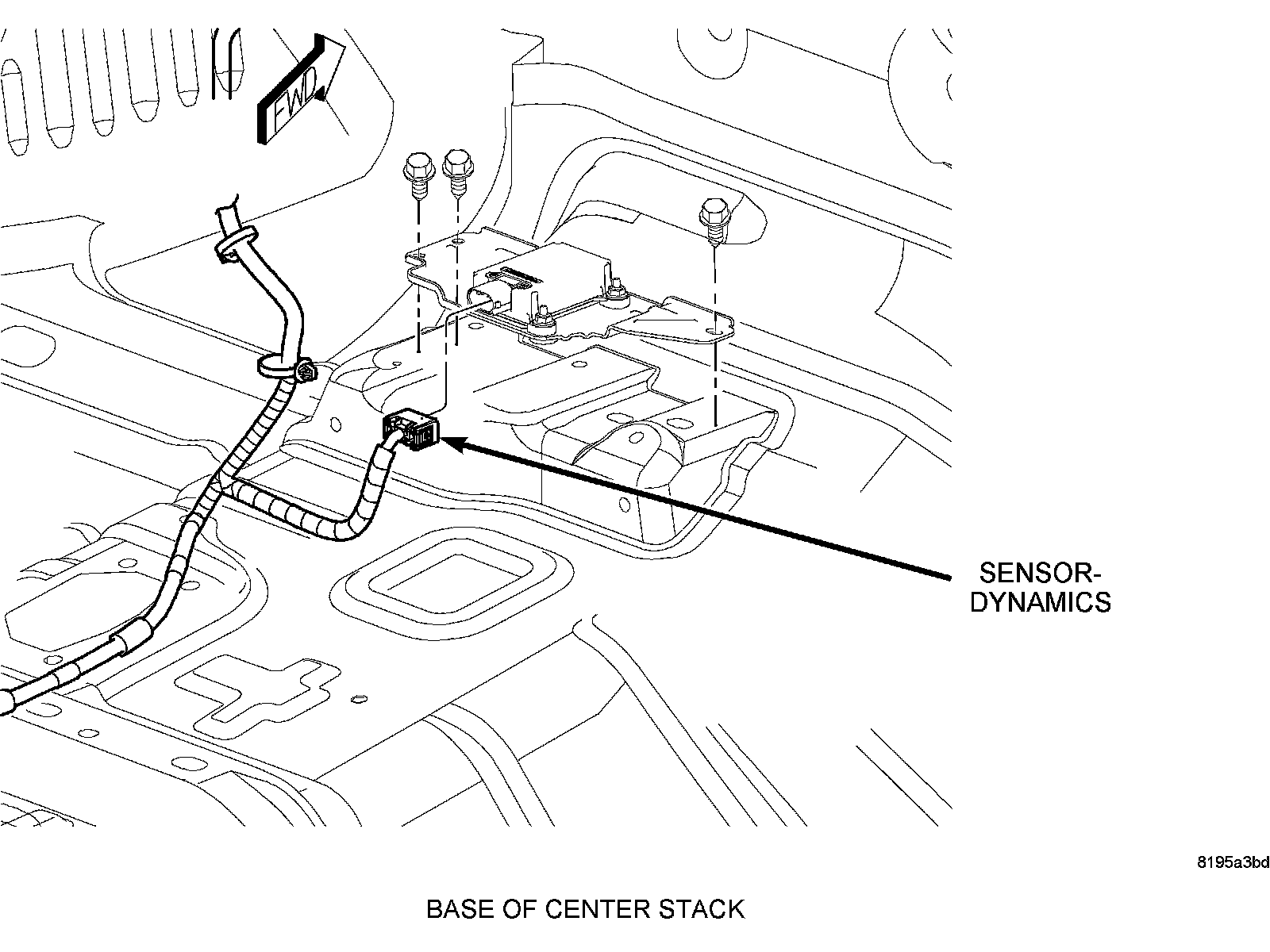 FWD

SENSOR-DYNAMICS

8195a3bd

BASE OF CENTER STACK