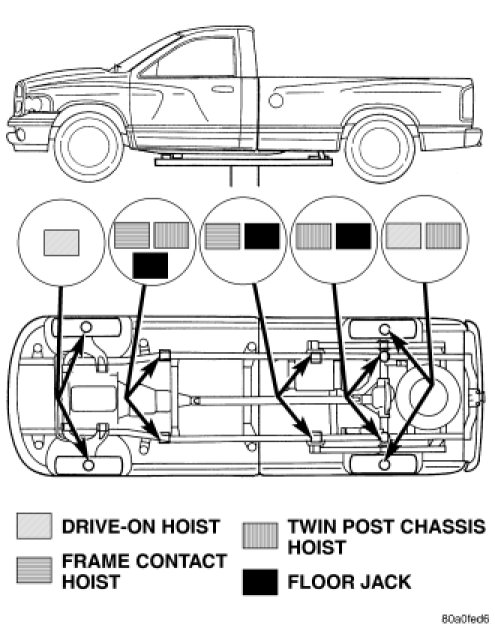 DRIVE-ON HOIST

FRAME CONTACT HOIST

TWIN POST CHASSIS HOIST

FLOOR JACK

80a0fed6