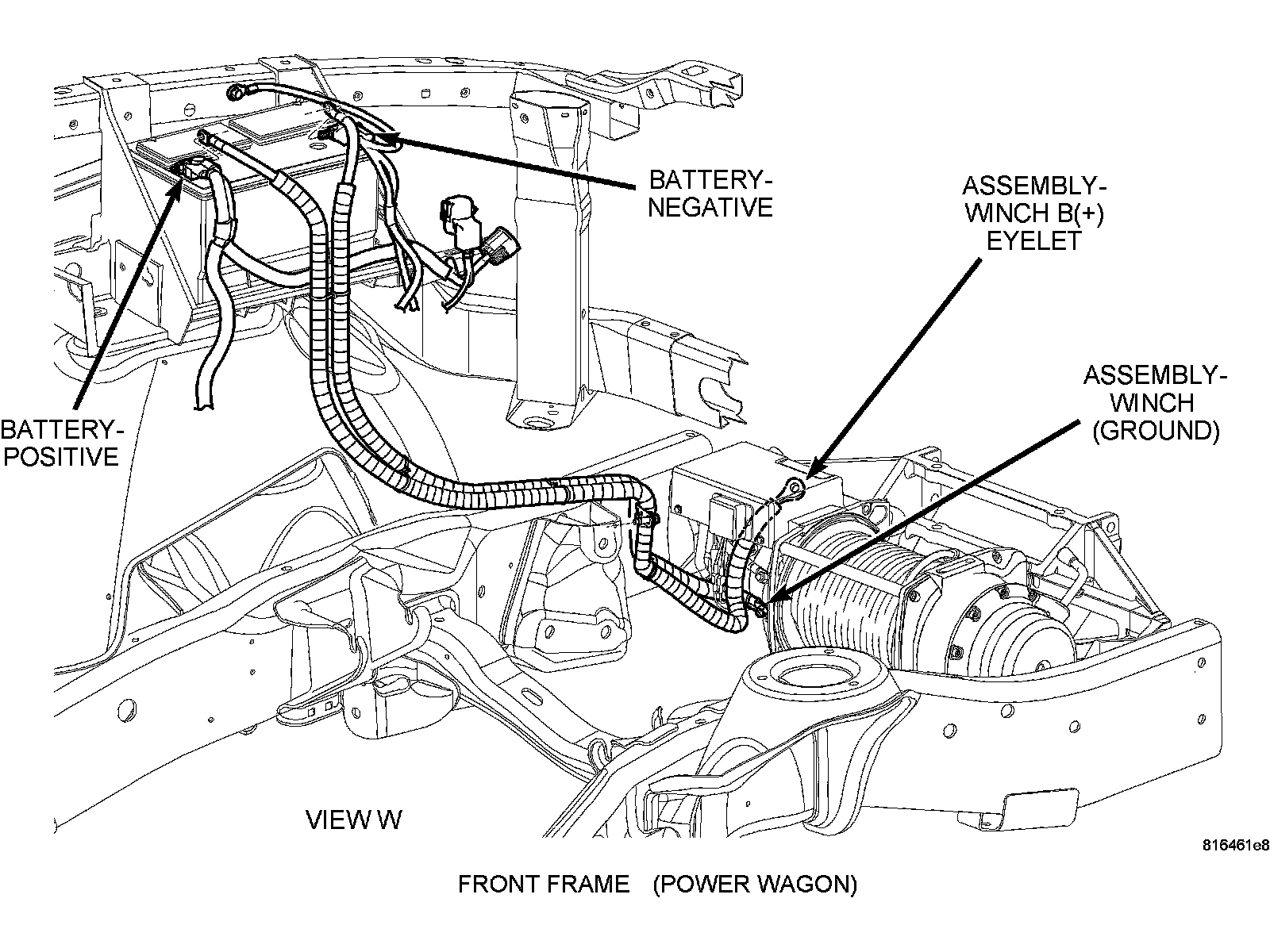 BATTERY-NEGATIVE

ASSEMBLY-WINCH B(+) EYELET

ASSEMBLY-WINCH (GROUND)

BATTERY-POSITIVE

VIEW W

816461e8

FRONT FRAME (POWER WAGON)