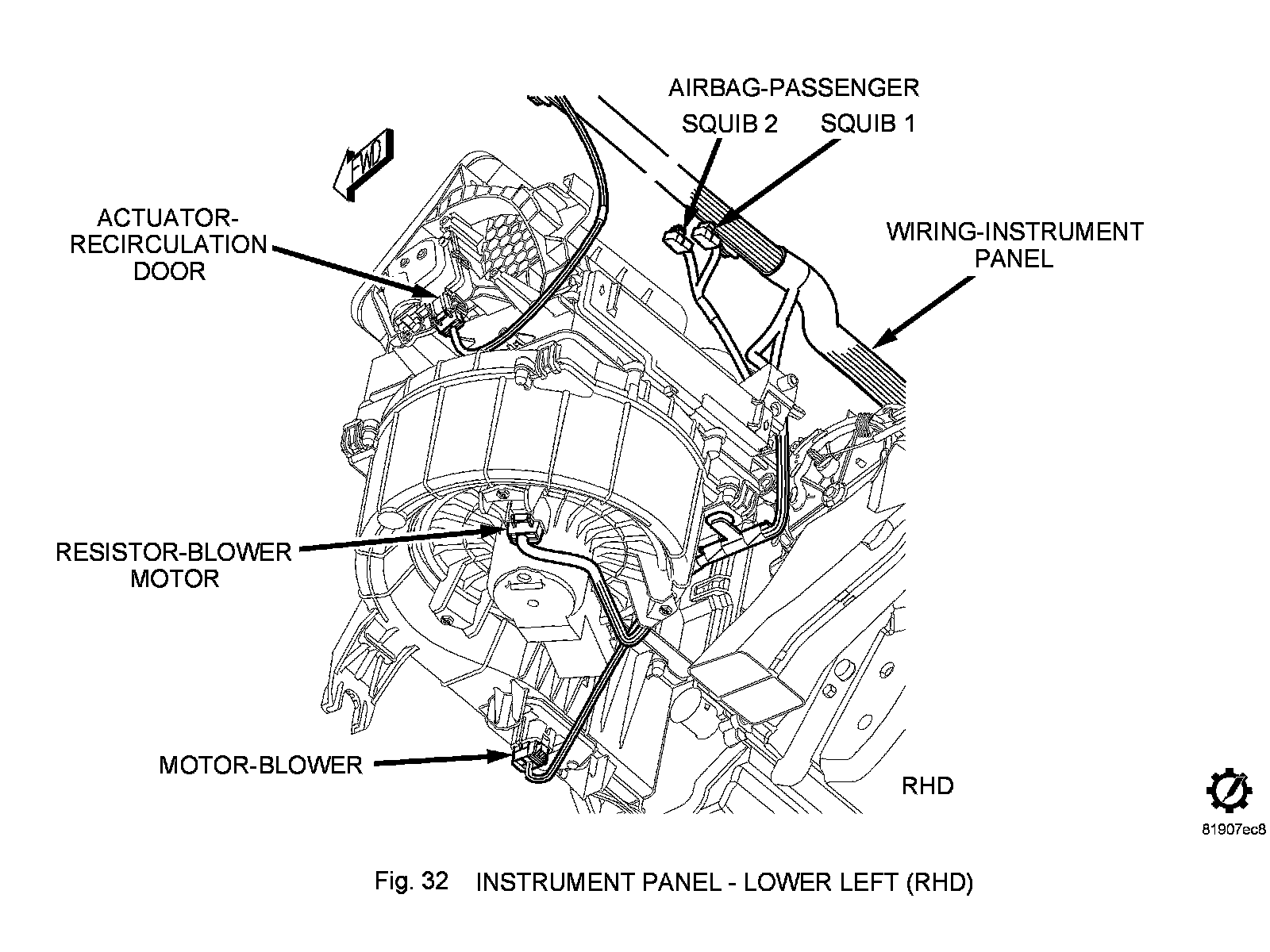 AIRBAG-PASSENGER
SQUIB 2 SQUIB 1

FWD

ACTUATOR-RECIRCULATION DOOR

WIRING-INSTRUMENT PANEL

RESISTOR-BLOWER MOTOR

MOTOR-BLOWER

RHD

81907ec8

Fig. 32 INSTRUMENT PANEL - LOWER LEFT (RHD)