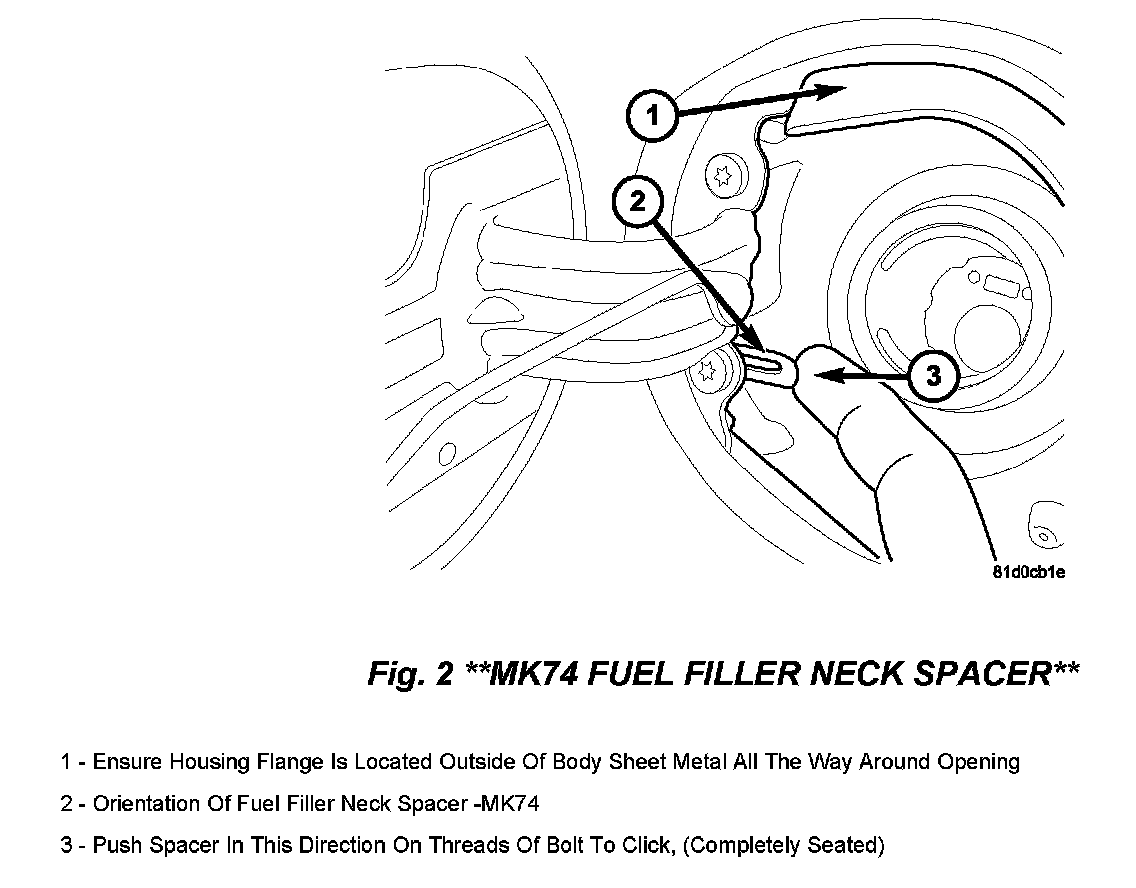 1

2

3

81d0cb1e

Fig. 2 **MK74 FUEL FILLER NECK SPACER**

1 - Ensure Housing Flange Is Located Outside Of Body Sheet Metal All The Way Around Opening

2 - Orientation Of Fuel Filler Neck Spacer -MK74

3 - Push Spacer In This Direction On Threads Of Bolt To Click, (Completely Seated)