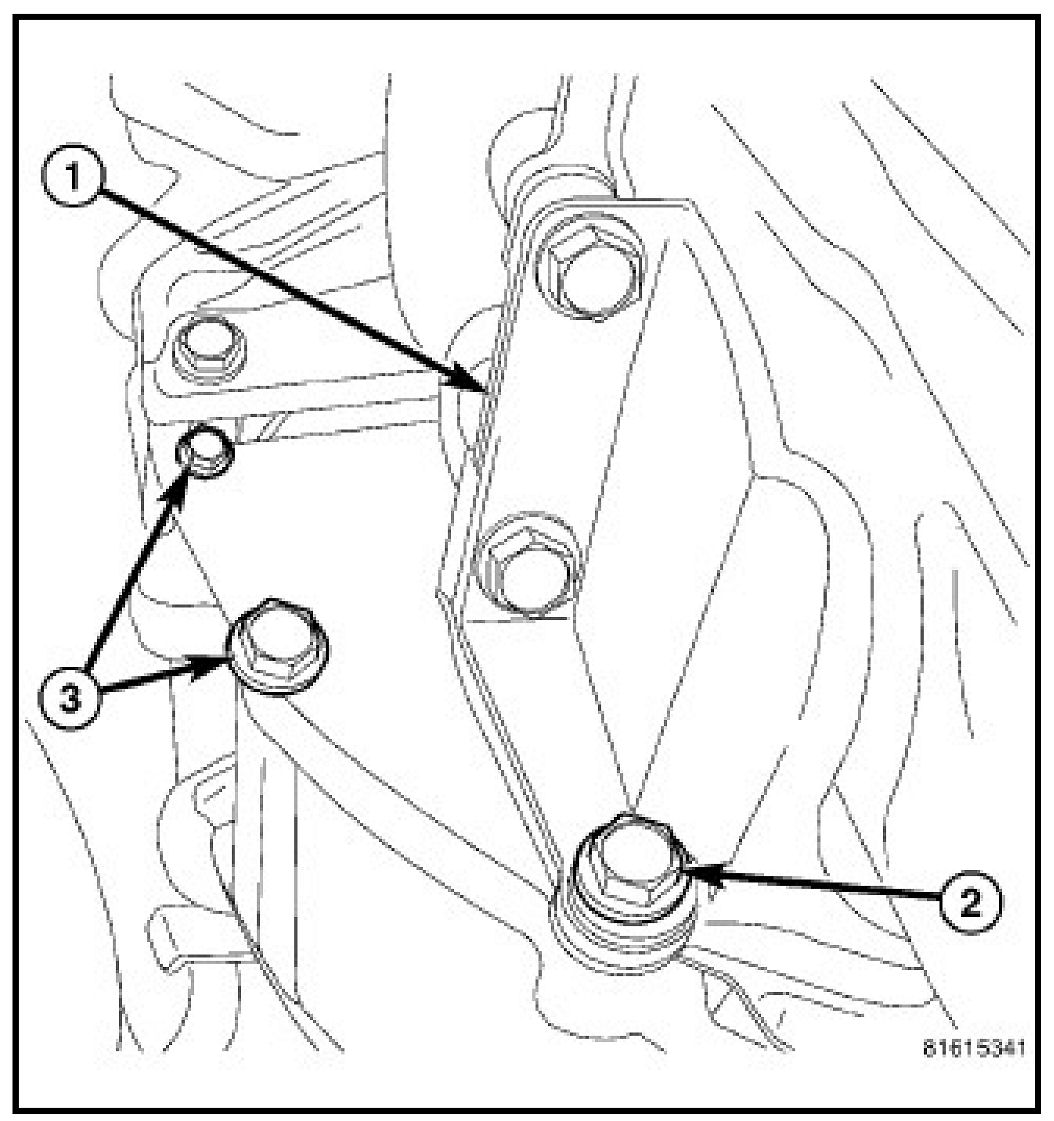 1
3
2
81615341