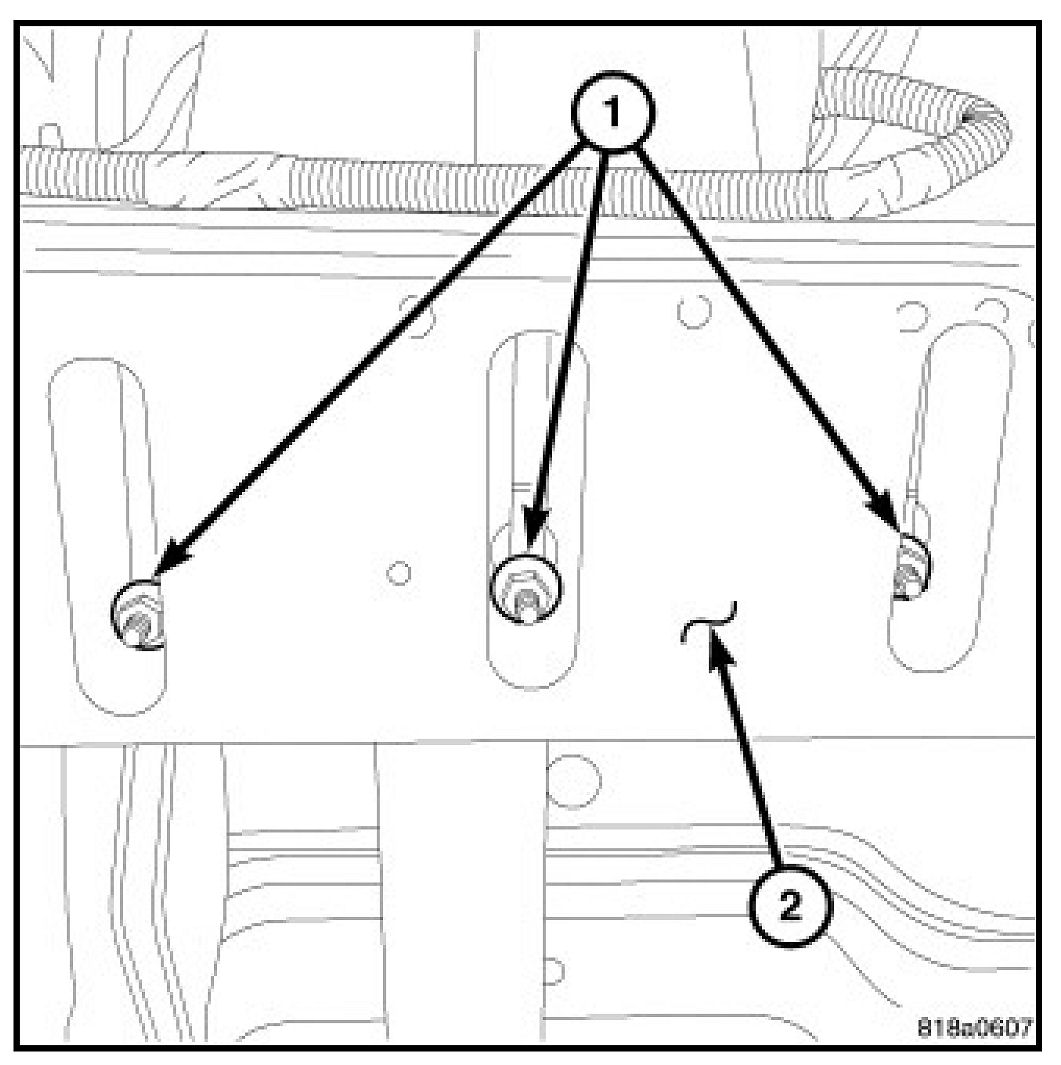 1
2
818a0607