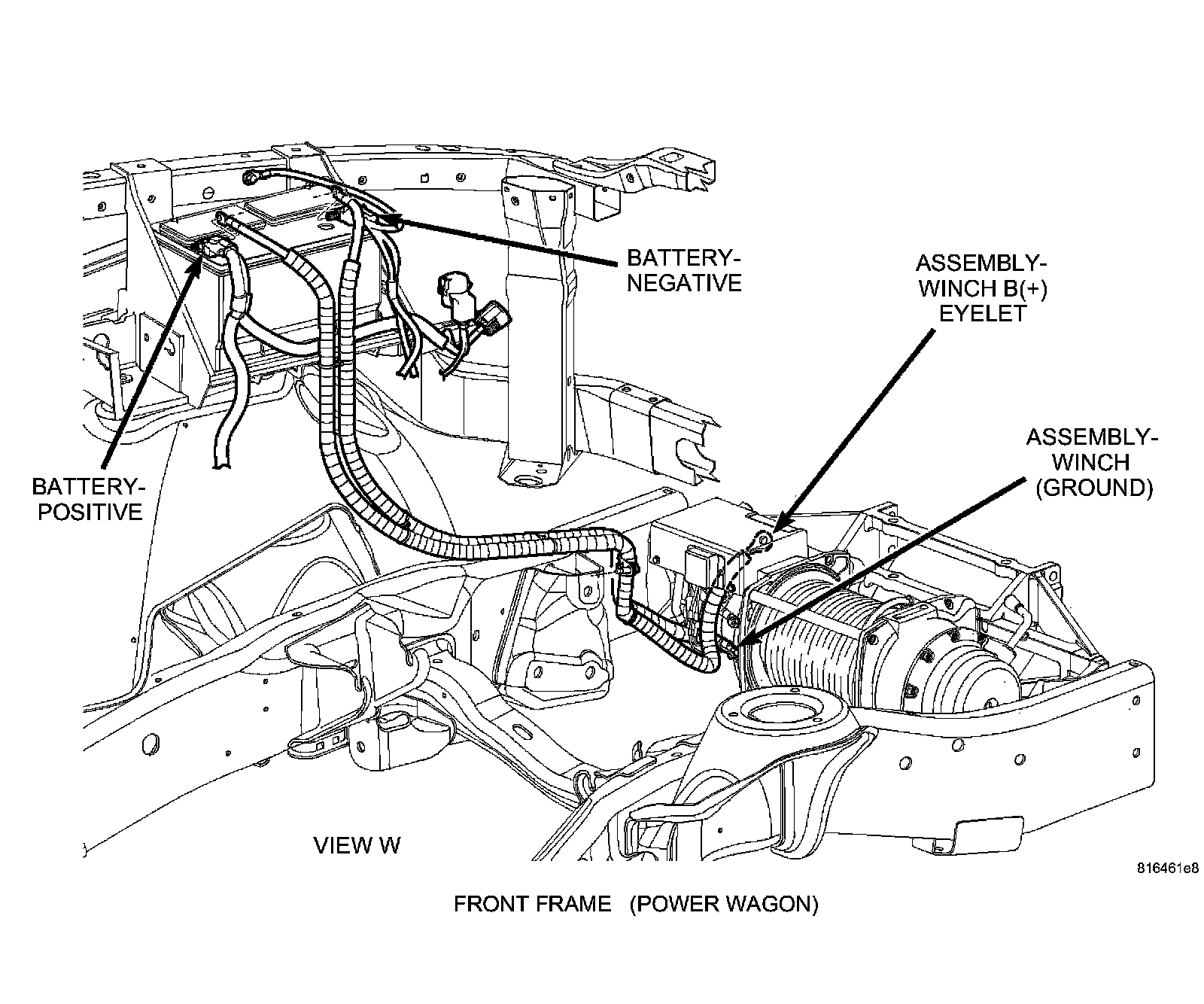 BATTERY-NEGATIVE

ASSEMBLY-WINCH B(+) EYELET

ASSEMBLY-WINCH (GROUND)

BATTERY-POSITIVE

VIEW W

816461e8

FRONT FRAME (POWER WAGON)