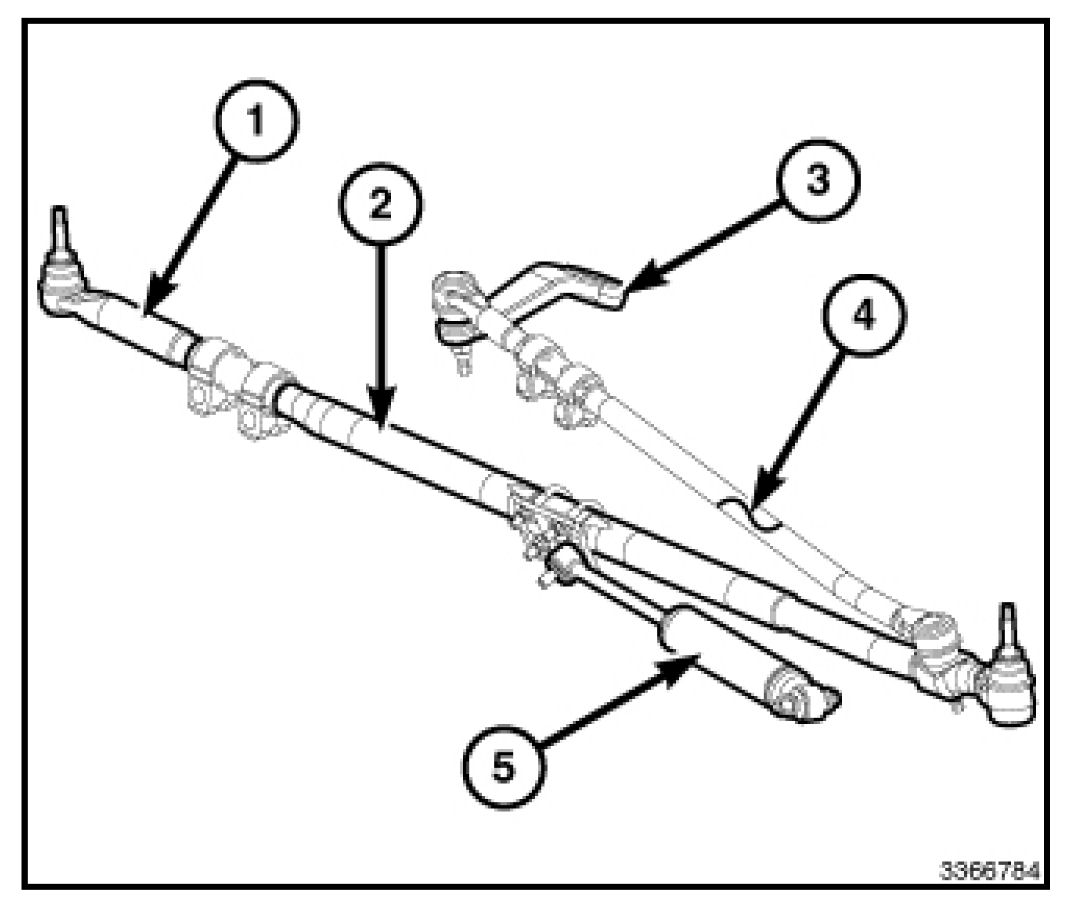 1
2
3
4
5
3366784