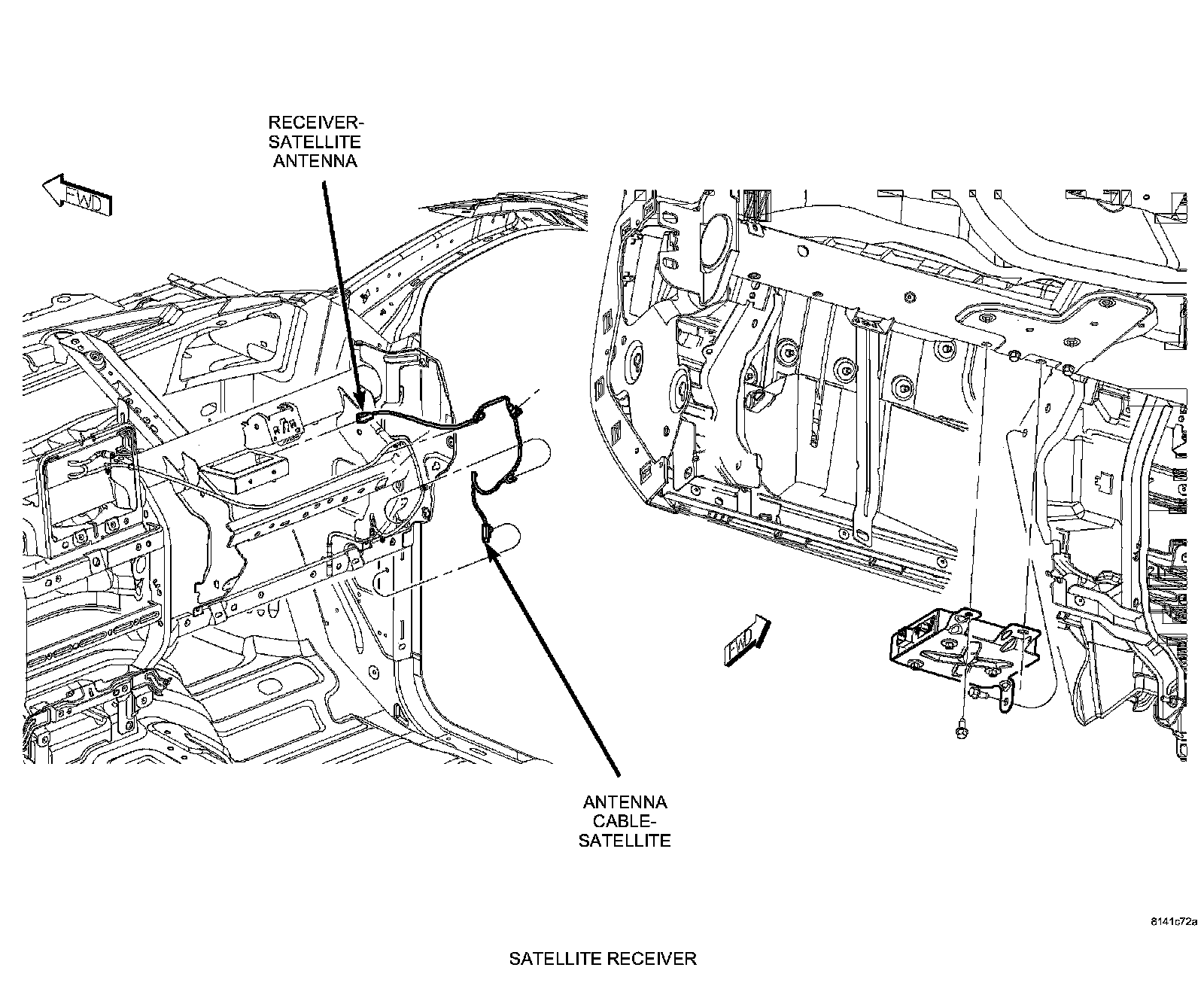 RECEIVER-SATELLITE ANTENNA

FWD

FWD

ANTENNA CABLE-SATELLITE

8141c72a

SATELLITE RECEIVER