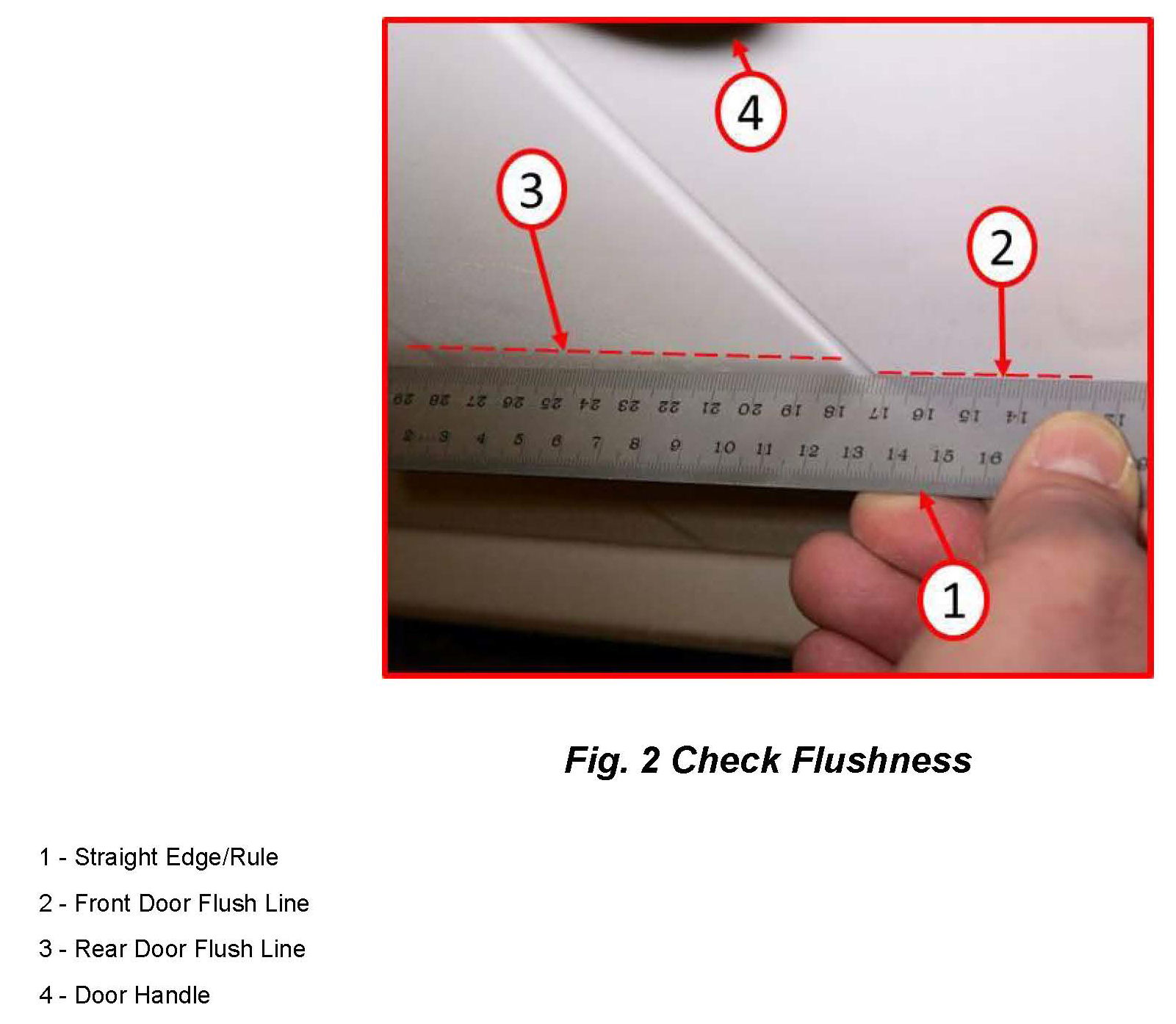 4

3

2

29 28 27 26 25 24 23 22 21 20 19 18 17 16 15 14 13
2 3 4 5 6 7 8 9 10 11 12 13 14 15 16

1

Fig. 2 Check Flushness

1 - Straight Edge/Rule

2 - Front Door Flush Line

3 - Rear Door Flush Line

4 - Door Handle