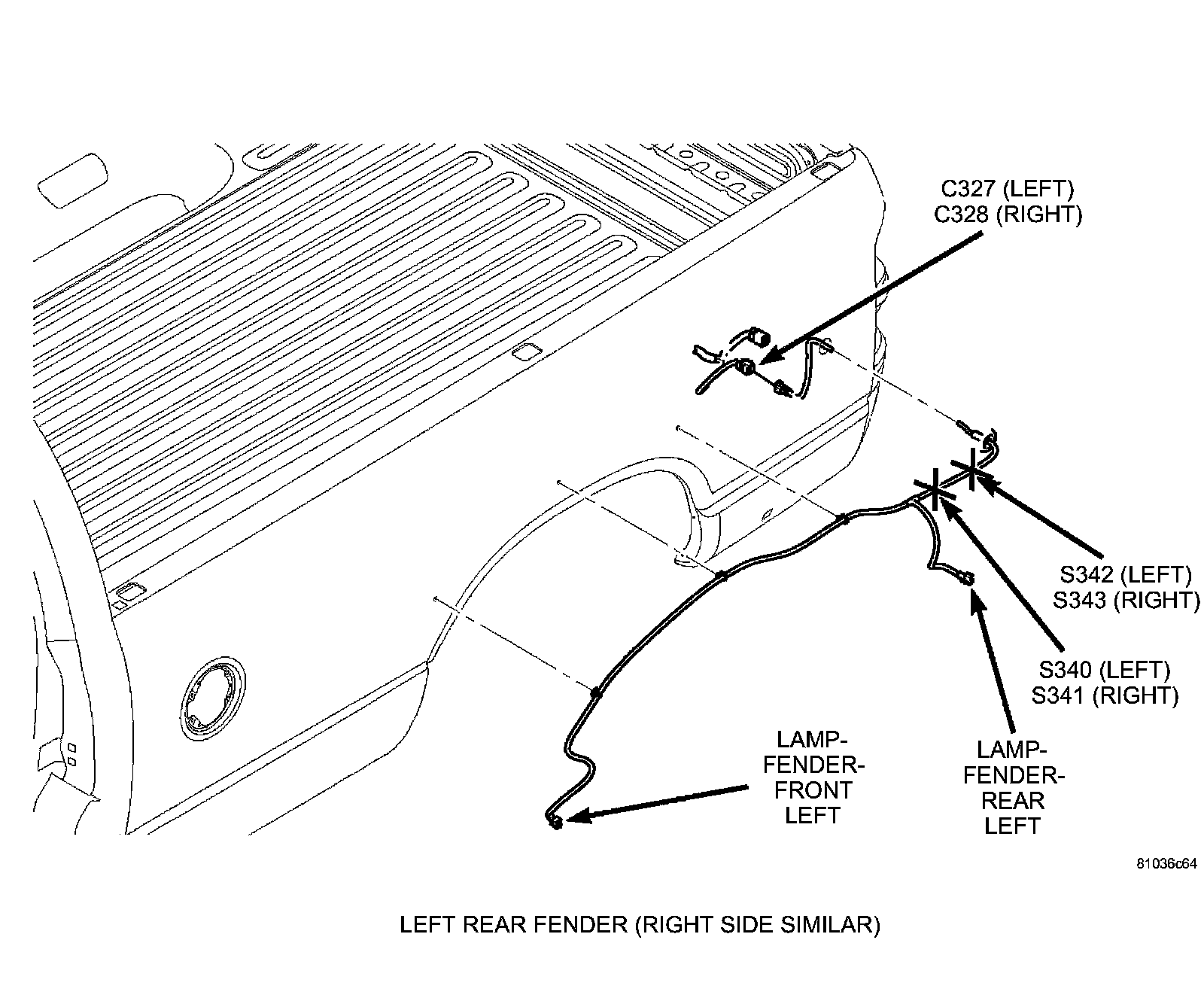 C327 (LEFT)
C328 (RIGHT)

S342 (LEFT)
S343 (RIGHT)

S340 (LEFT)
S341 (RIGHT)

LAMP-FENDER-FRONT LEFT

LAMP-FENDER-REAR LEFT

81036c64

LEFT REAR FENDER (RIGHT SIDE SIMILAR)