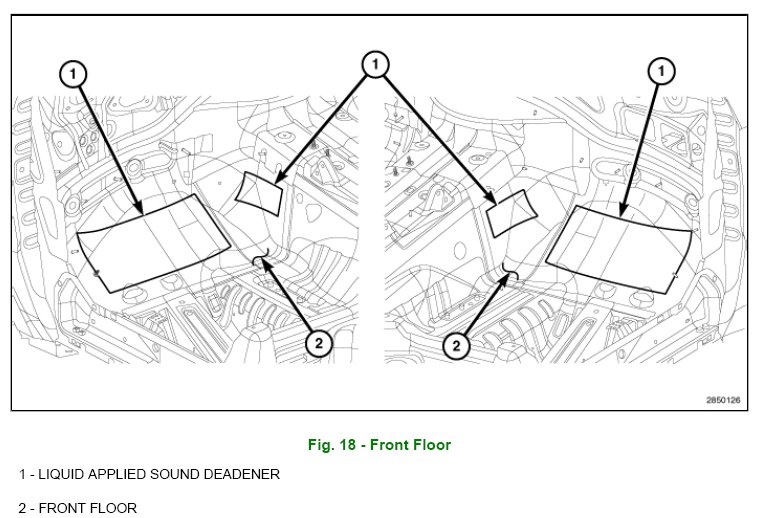 1
1
1
2
2
2850126

Fig. 18 - Front Floor

1 - LIQUID APPLIED SOUND DEADENER

2 - FRONT FLOOR