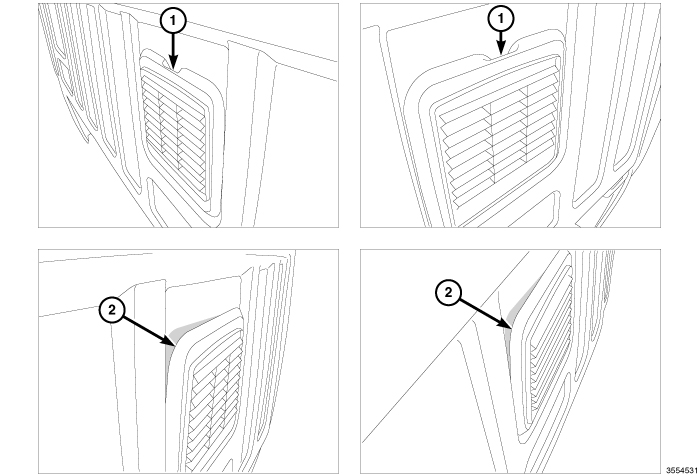 1

1

2

2

3554531