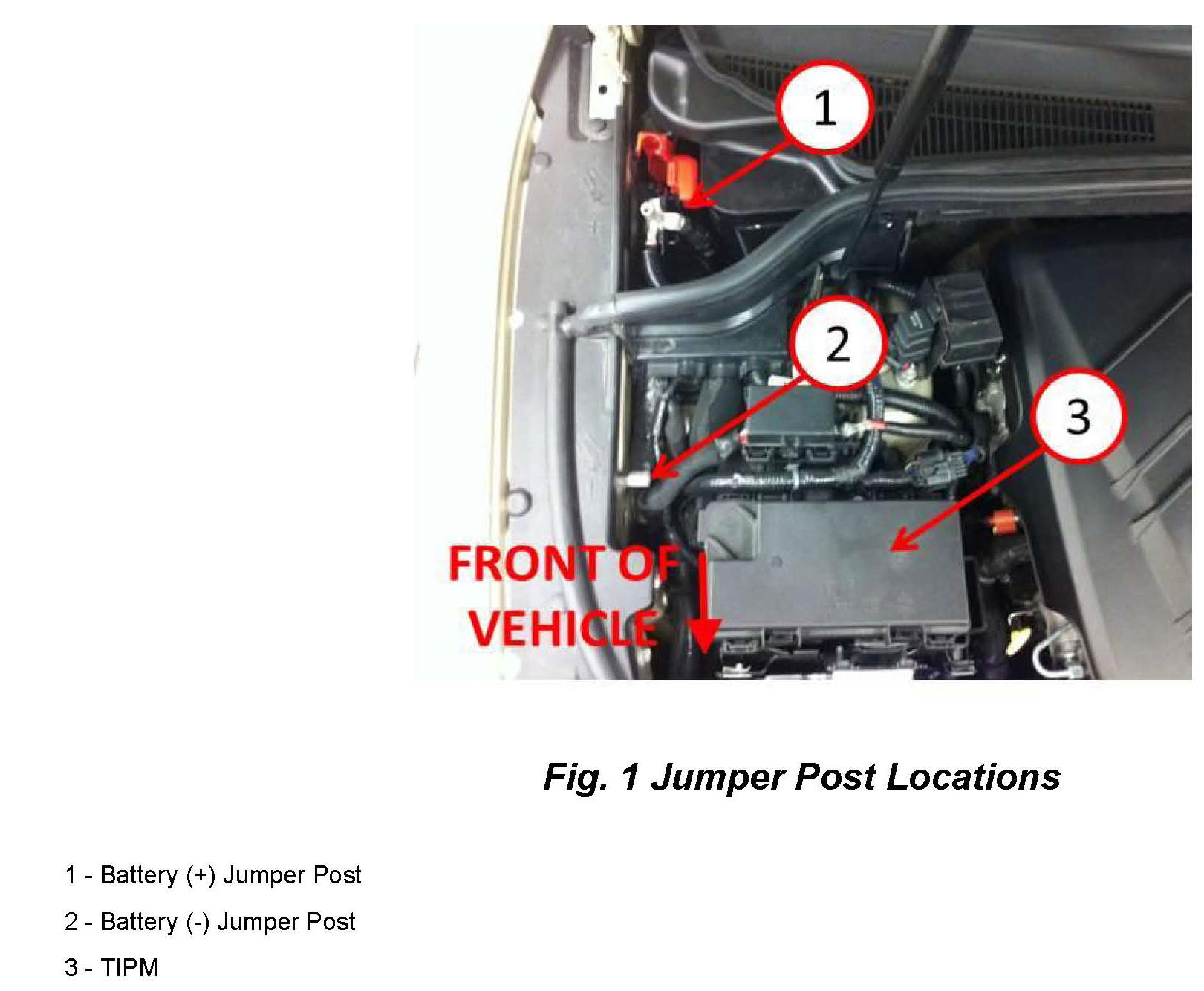 1

2

3

FRONT OF VEHICLE

Fig. 1 Jumper Post Locations

1 - Battery (+) Jumper Post

2 - Battery (-) Jumper Post

3 - TIPM