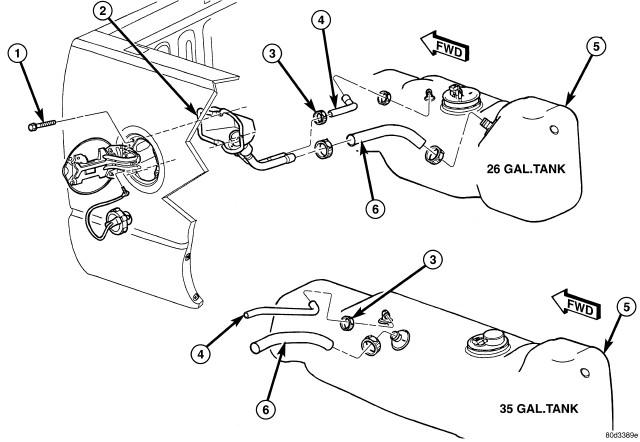 1
2
3
4
FWD
5
26 GAL.TANK
6
3
FWD
5
4
6
35 GAL.TANK
80d3389e