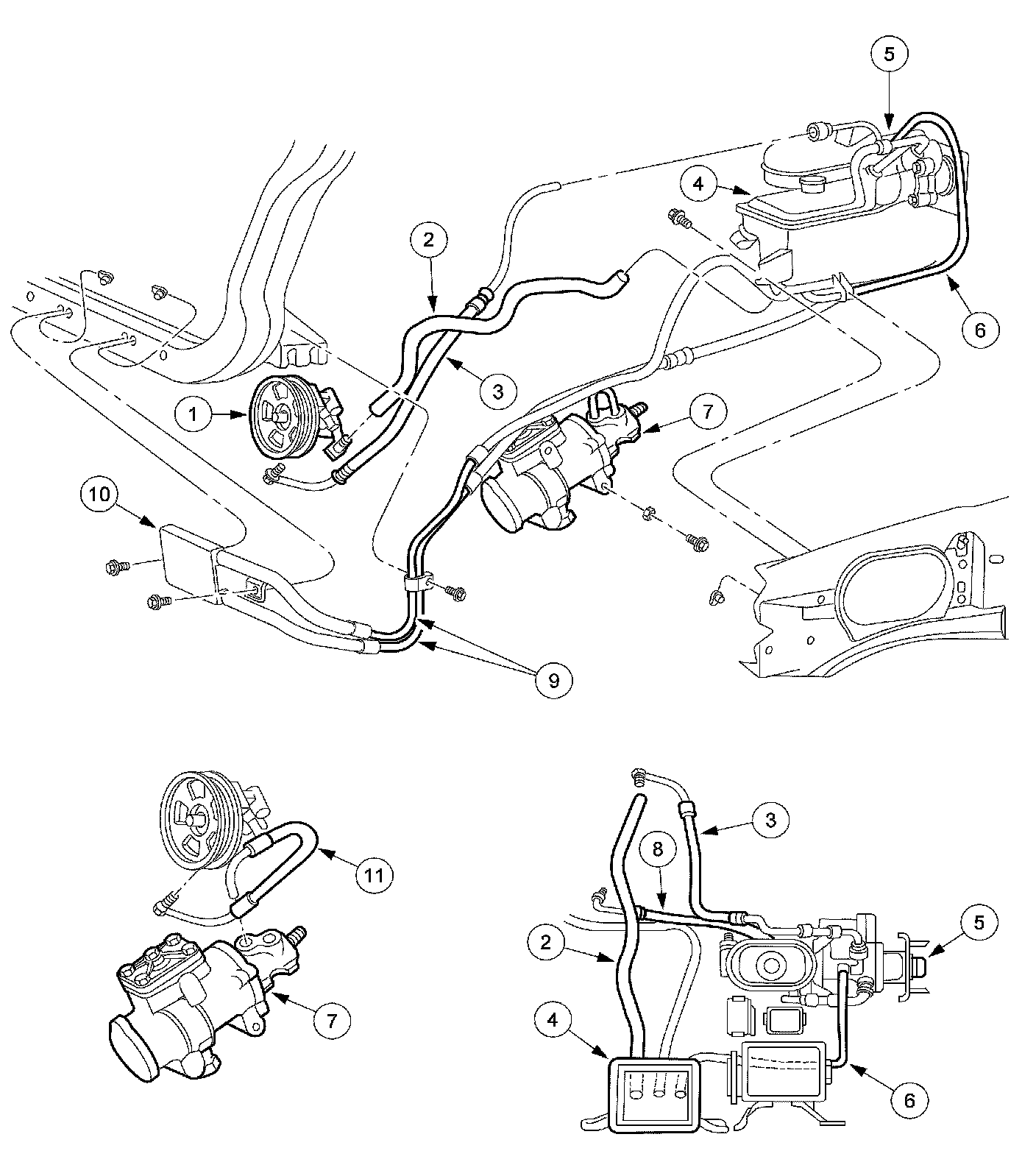 5
4
2
6
3
1
7
10
9
3
8
11
5
2
7
4
6