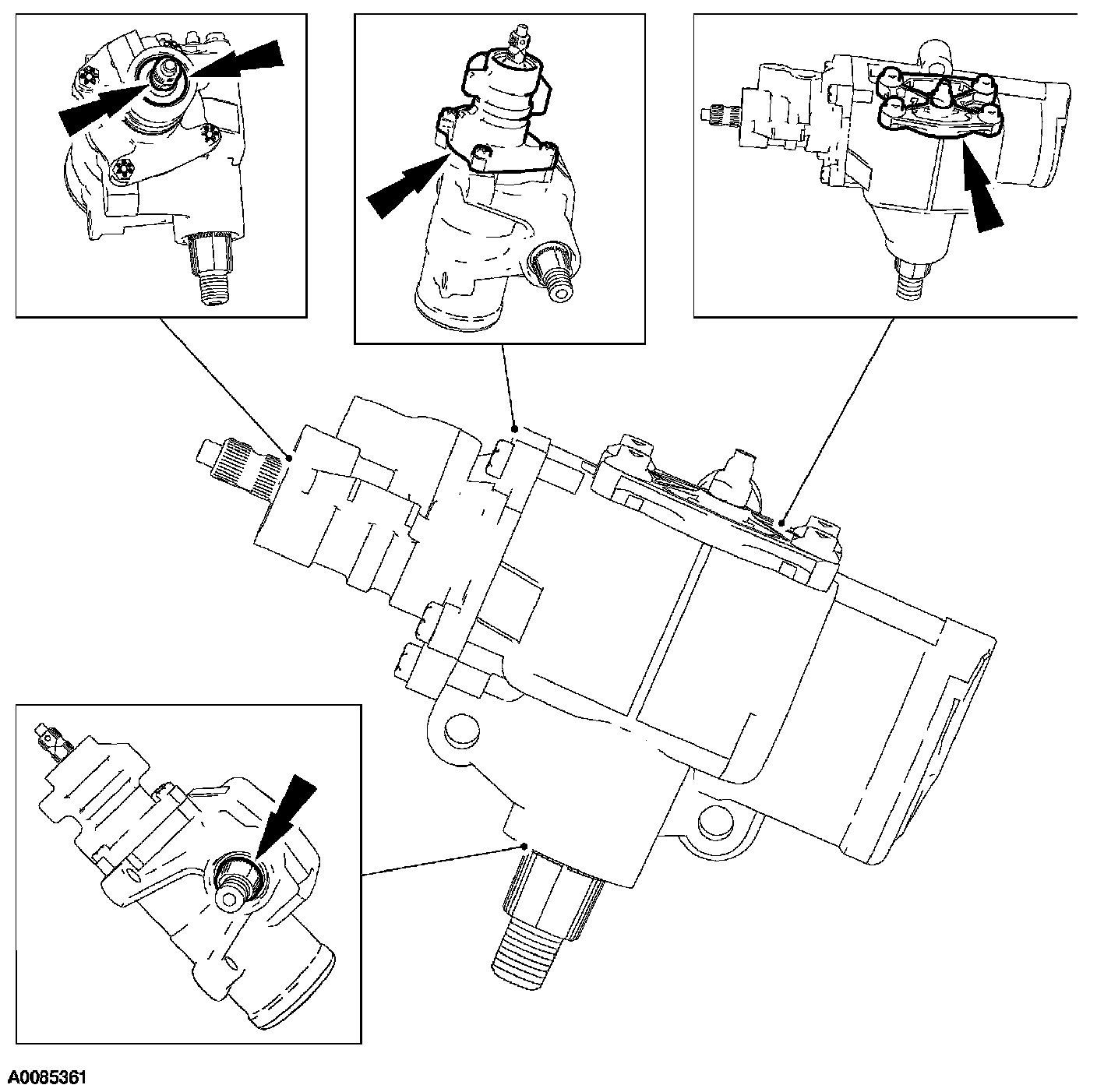 A0085361