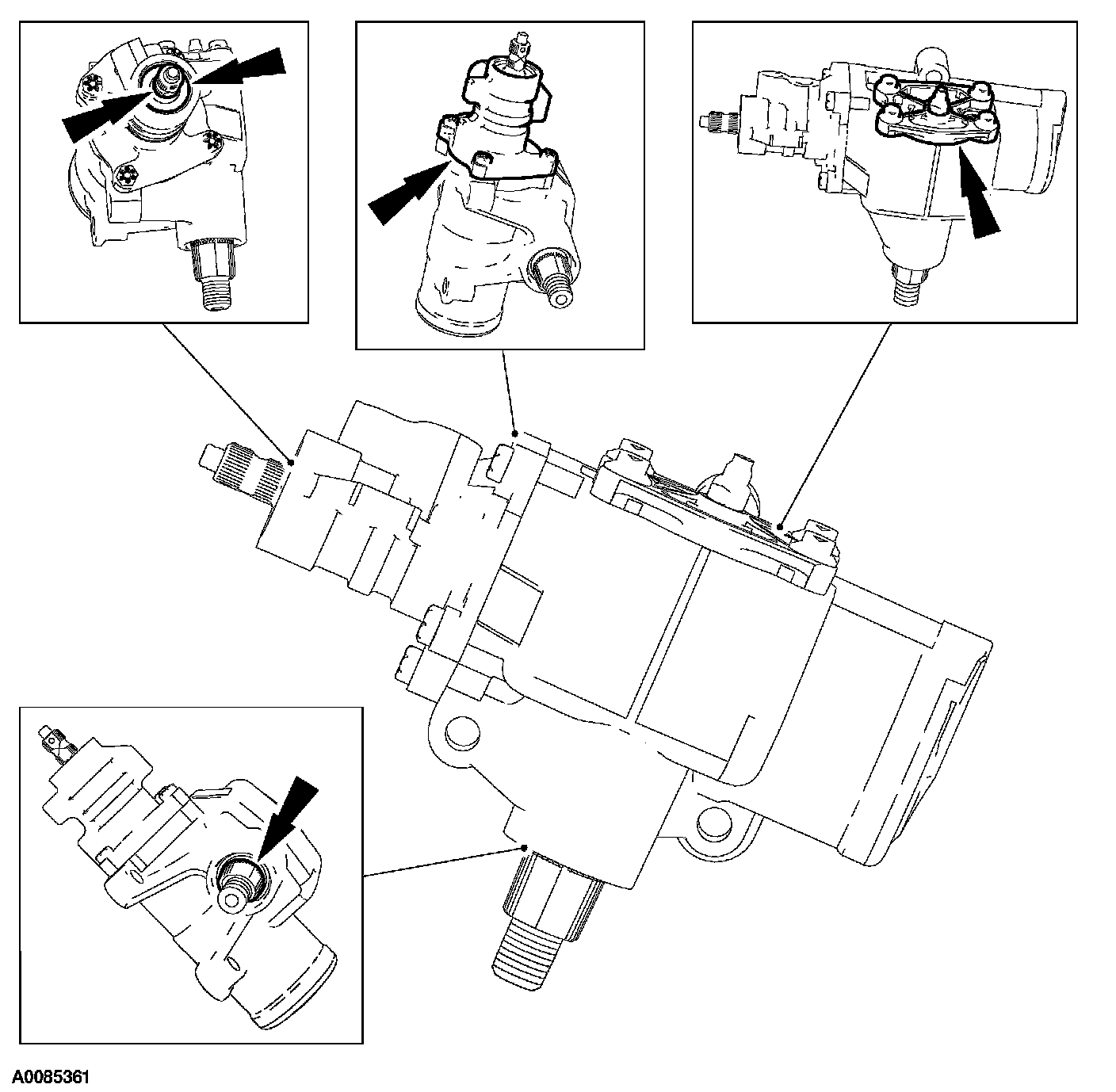 A0085361