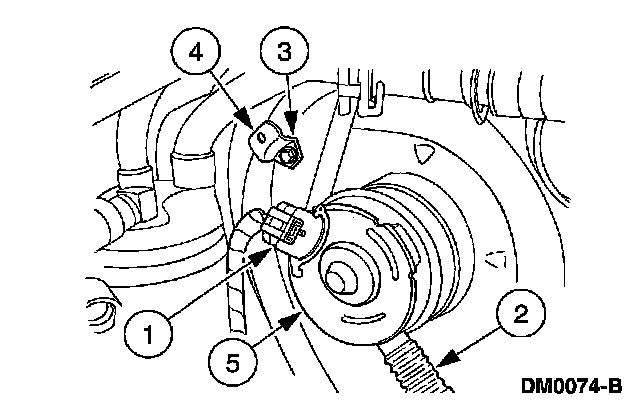 4
3
1
5
2
DM0074-B