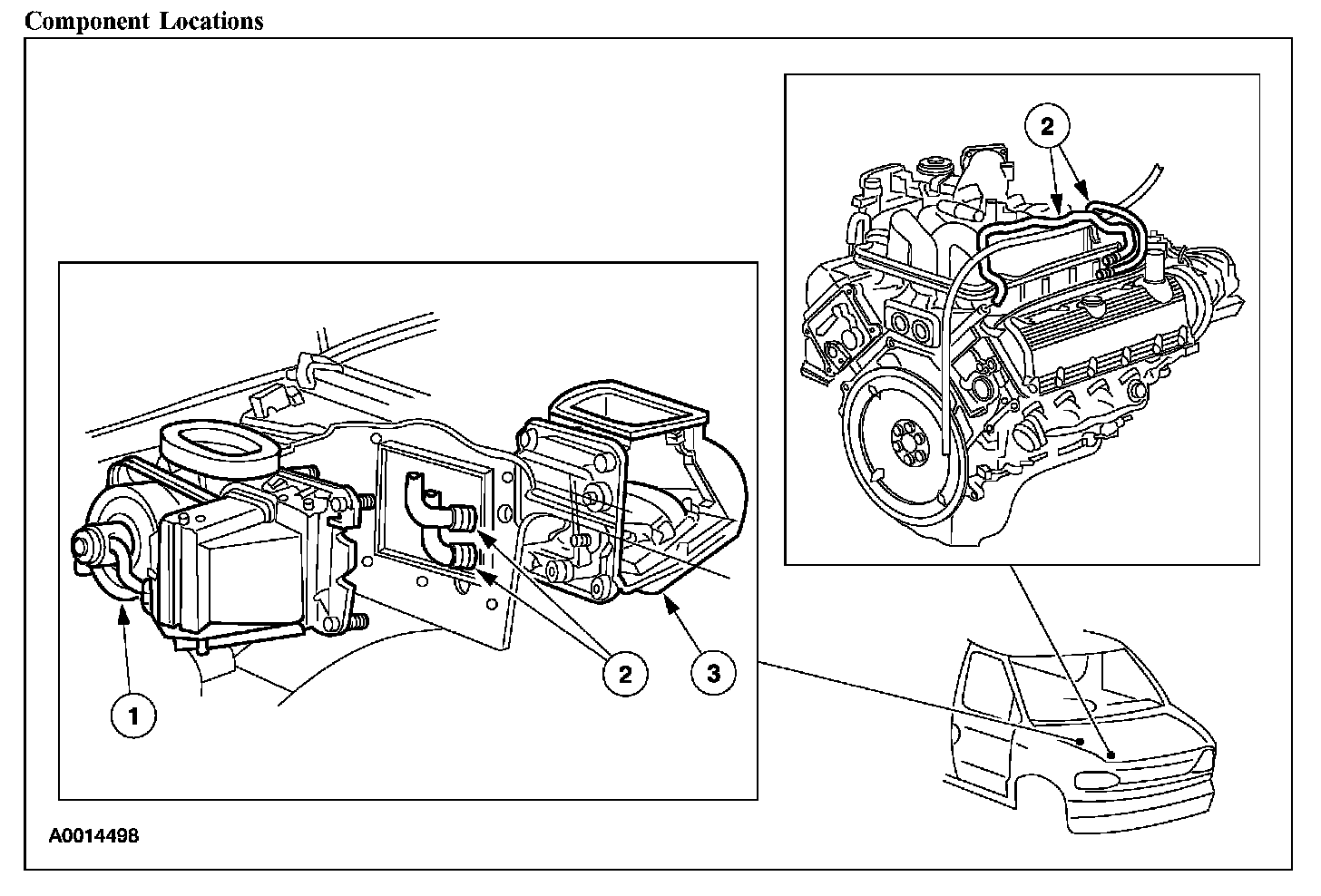 Component Locations

2

1

2

3

A0014498