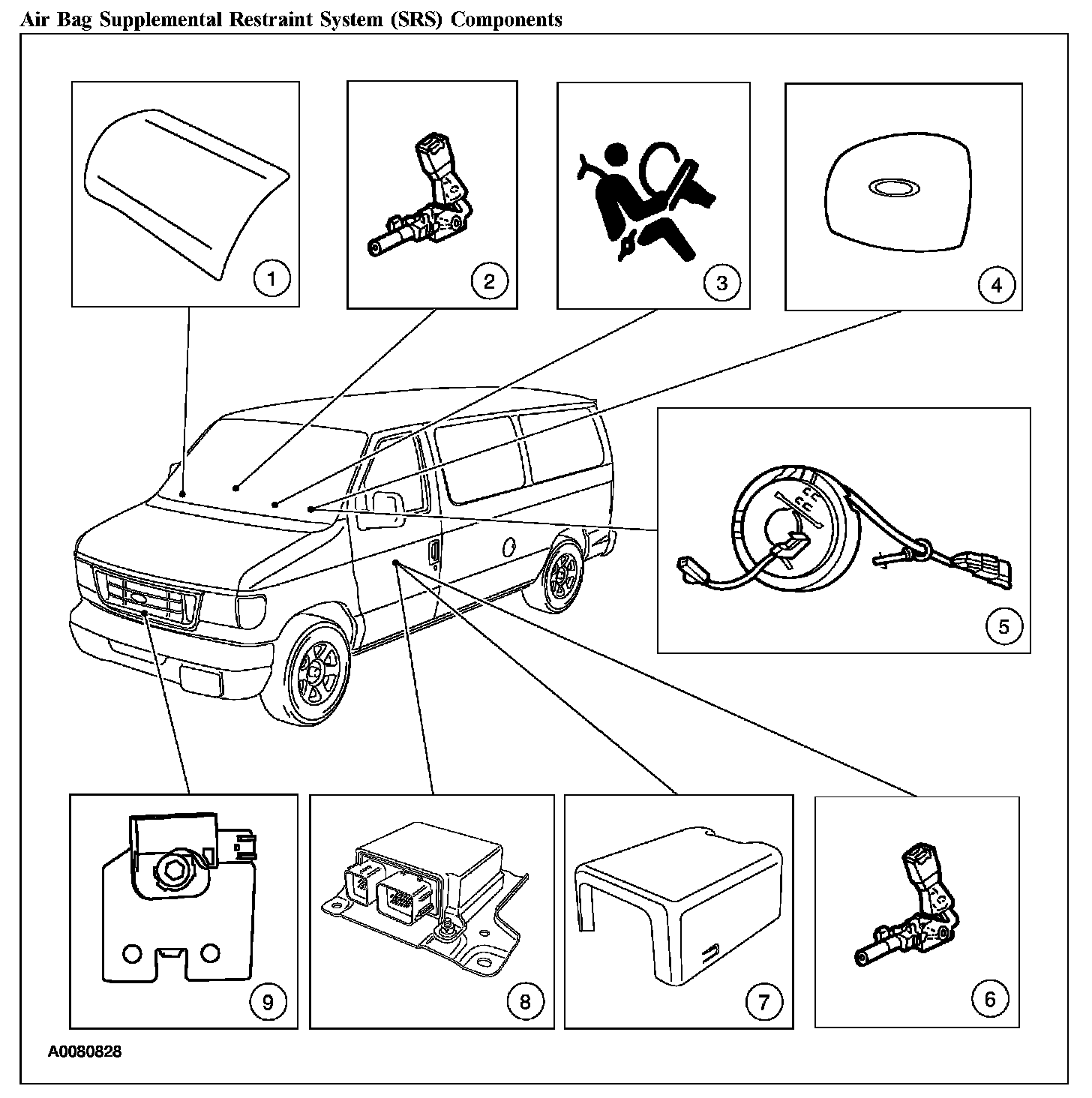 Air Bag Supplemental Restraint System (SRS) Components

1

2

3

4

5

9

8

7

6

A0080828