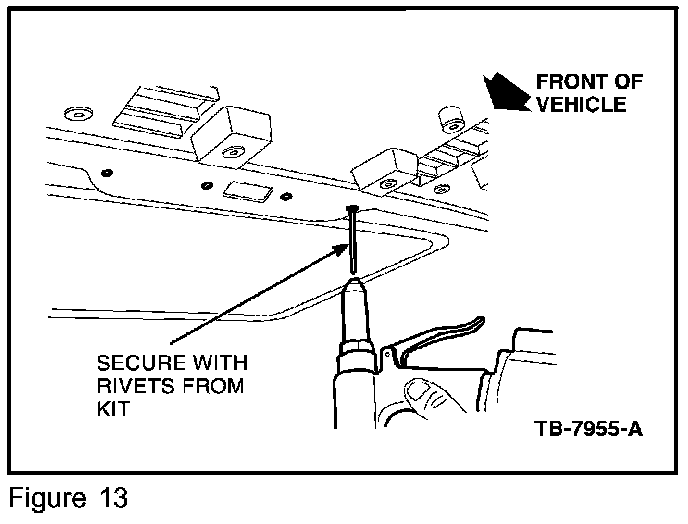 FRONT OF VEHICLE

SECURE WITH RIVETS FROM KIT

TB-7955-A

Figure 13