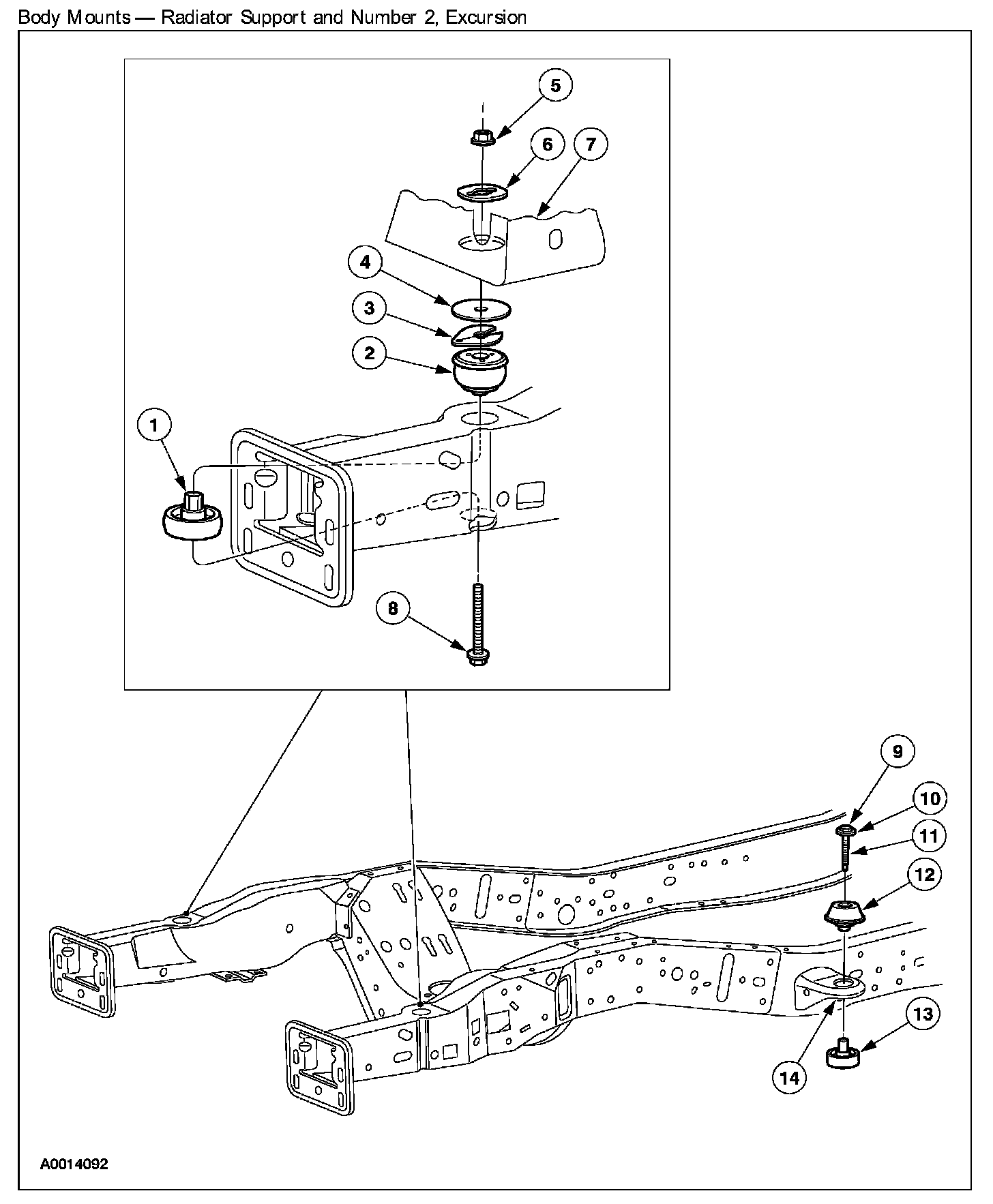 Body Mounts — Radiator Support and Number 2, Excursion

5
6
7
4
3
2
1
8
9
10
11
12
13
14

A0014092