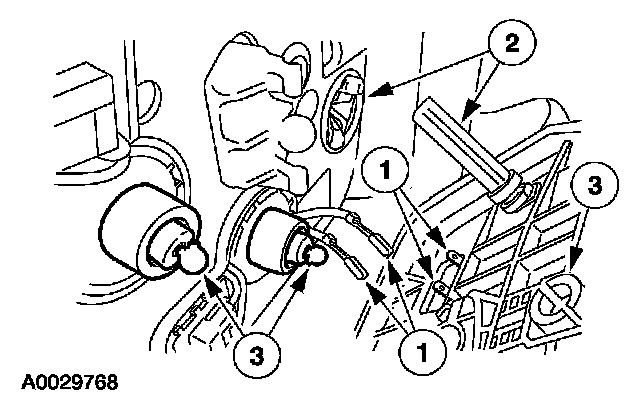 2
1
3
3
1
A0029768