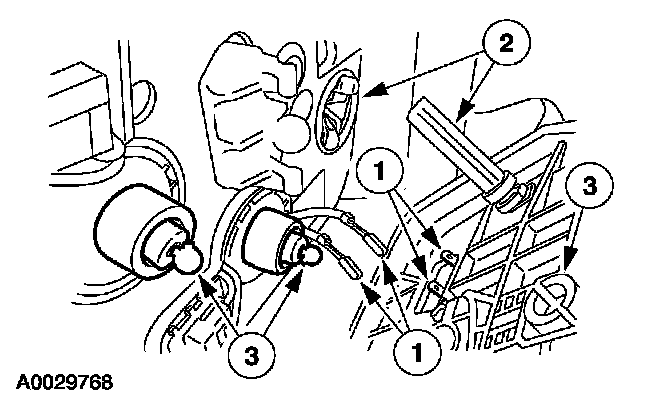 2
1
3
3
1
A0029768