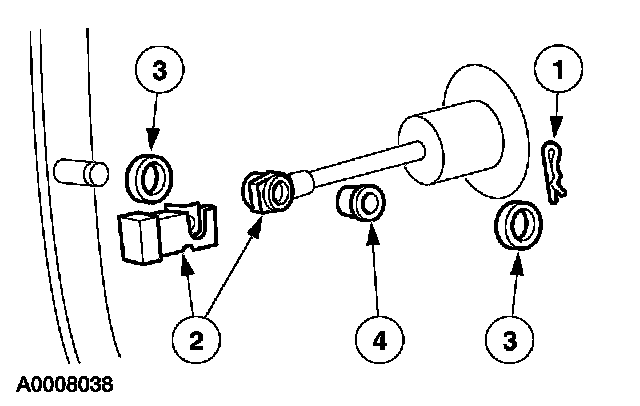 3
1
2
4
3
A0008038