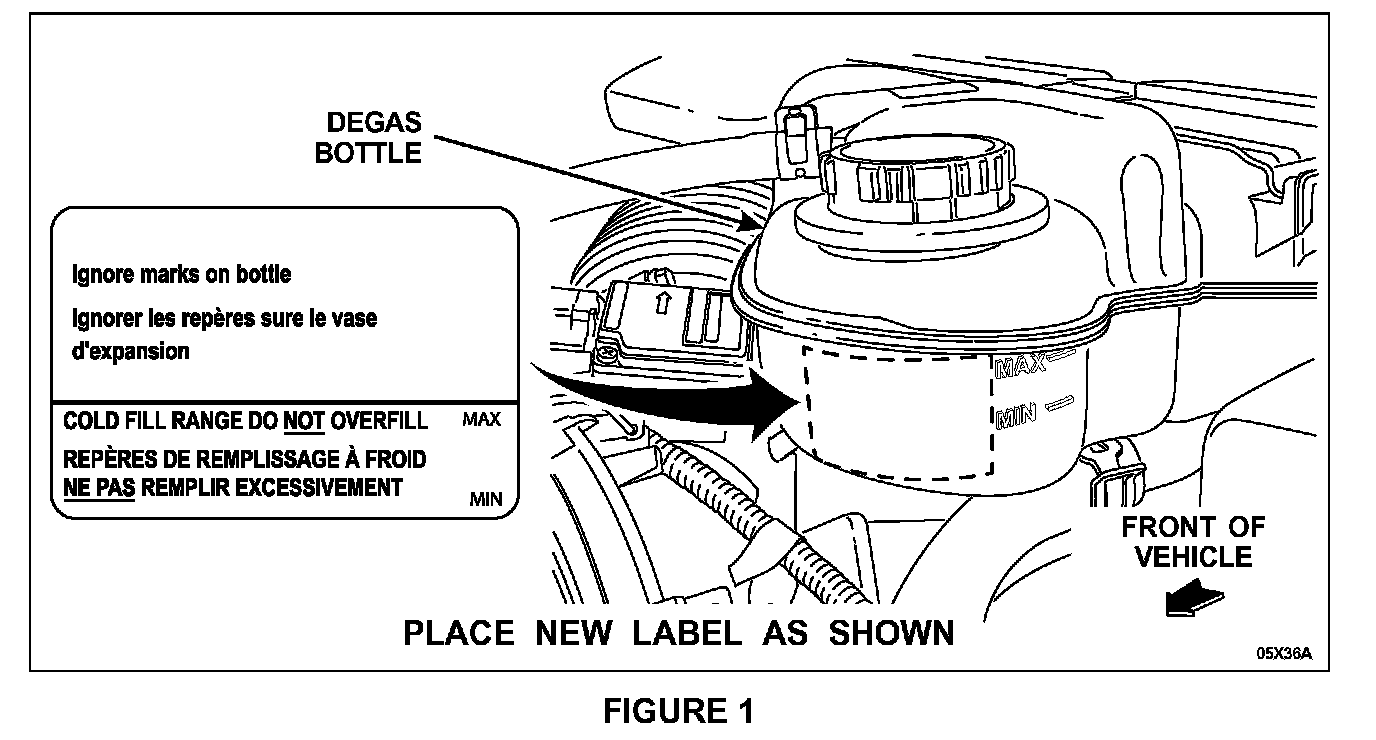 DEGAS BOTTLE

Ignore marks on bottle

Ignorer les repères sure le vase d'expansion

COLD FILL RANGE DO NOT OVERFILL

MAX

REPÈRES DE REMPLISSAGE À FROID NE PAS REMPLIR EXCESSIVEMENT

MIN

MAX

MIN

FRONT OF VEHICLE

PLACE NEW LABEL AS SHOWN

05X36A

FIGURE 1