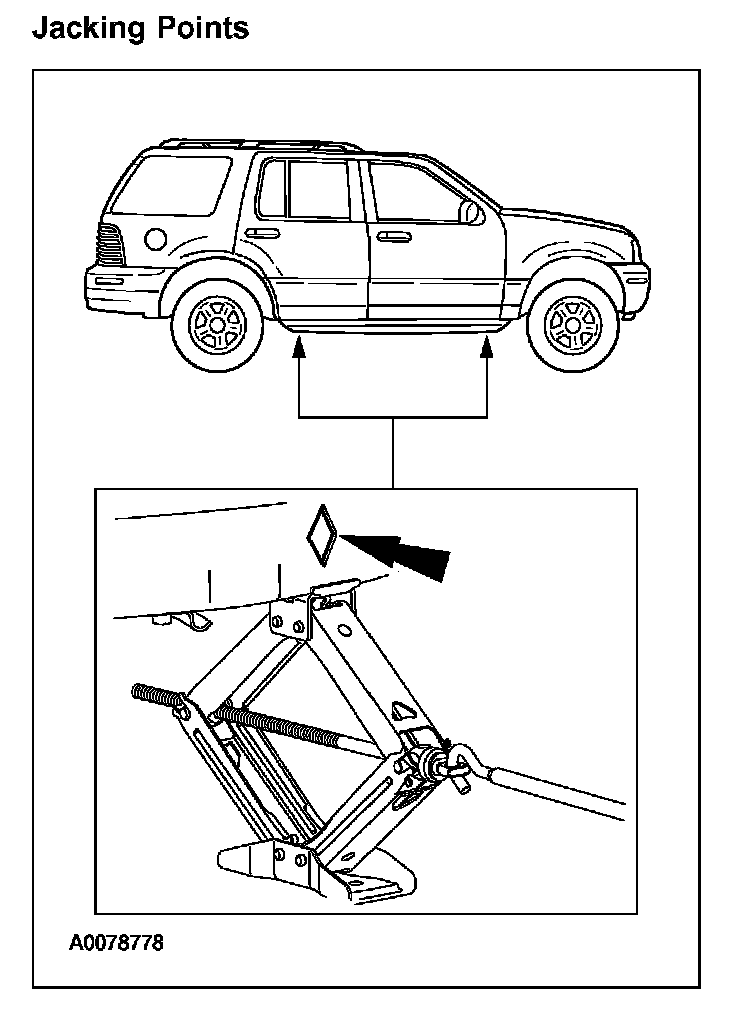 Jacking Points

A0078778