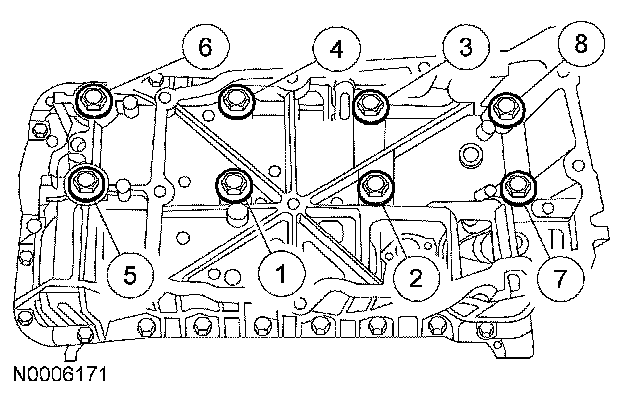 6
4
3
8
5
1
2
7
N0006171