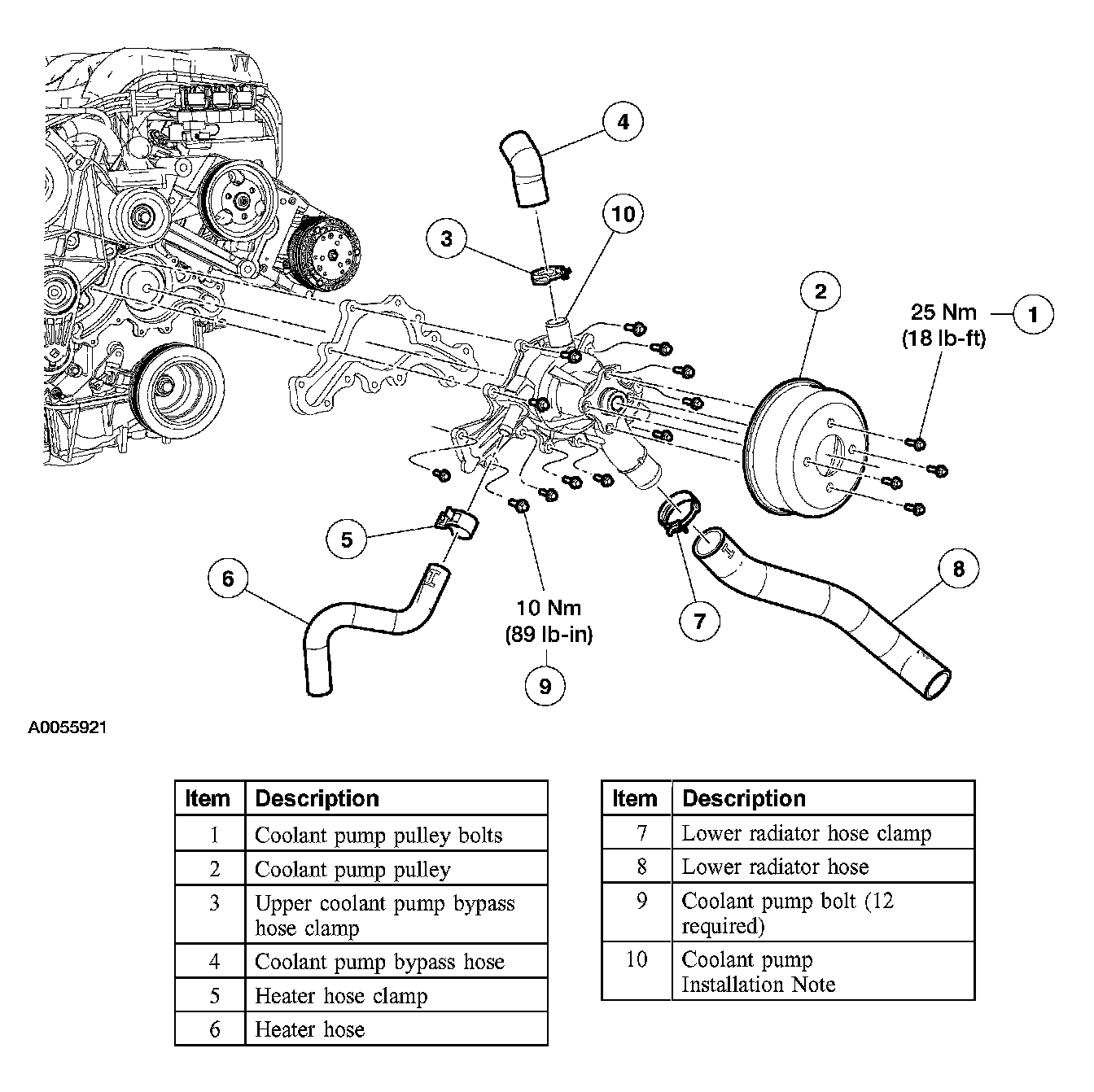 4

10

3

2

25 Nm
(18 lb-ft)

1

5

6

10 Nm
(89 lb-in)

9

7

8

A0055921

| Item | Description |
|---|---|
| 1 | Coolant pump pulley bolts |
| 2 | Coolant pump pulley |
| 3 | Upper coolant pump bypass hose clamp |
| 4 | Coolant pump bypass hose |
| 5 | Heater hose clamp |
| 6 | Heater hose |

| Item | Description |
|---|---|
| 7 | Lower radiator hose clamp |
| 8 | Lower radiator hose |
| 9 | Coolant pump bolt (12 required) |
| 10 | Coolant pump Installation Note |