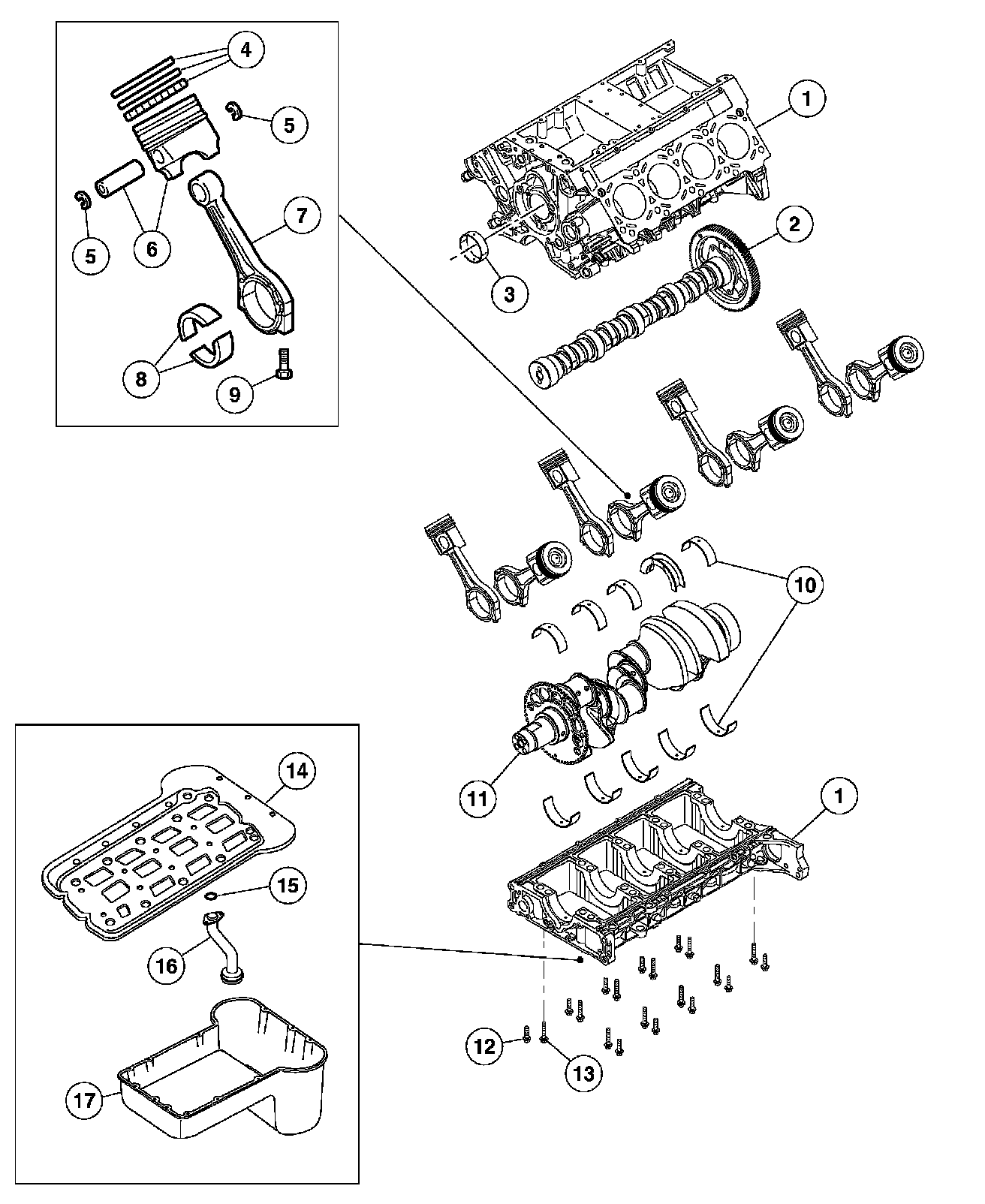 4
5
5
6
7
8
9
1
2
3
10
11
1
14
15
16
17
12
13