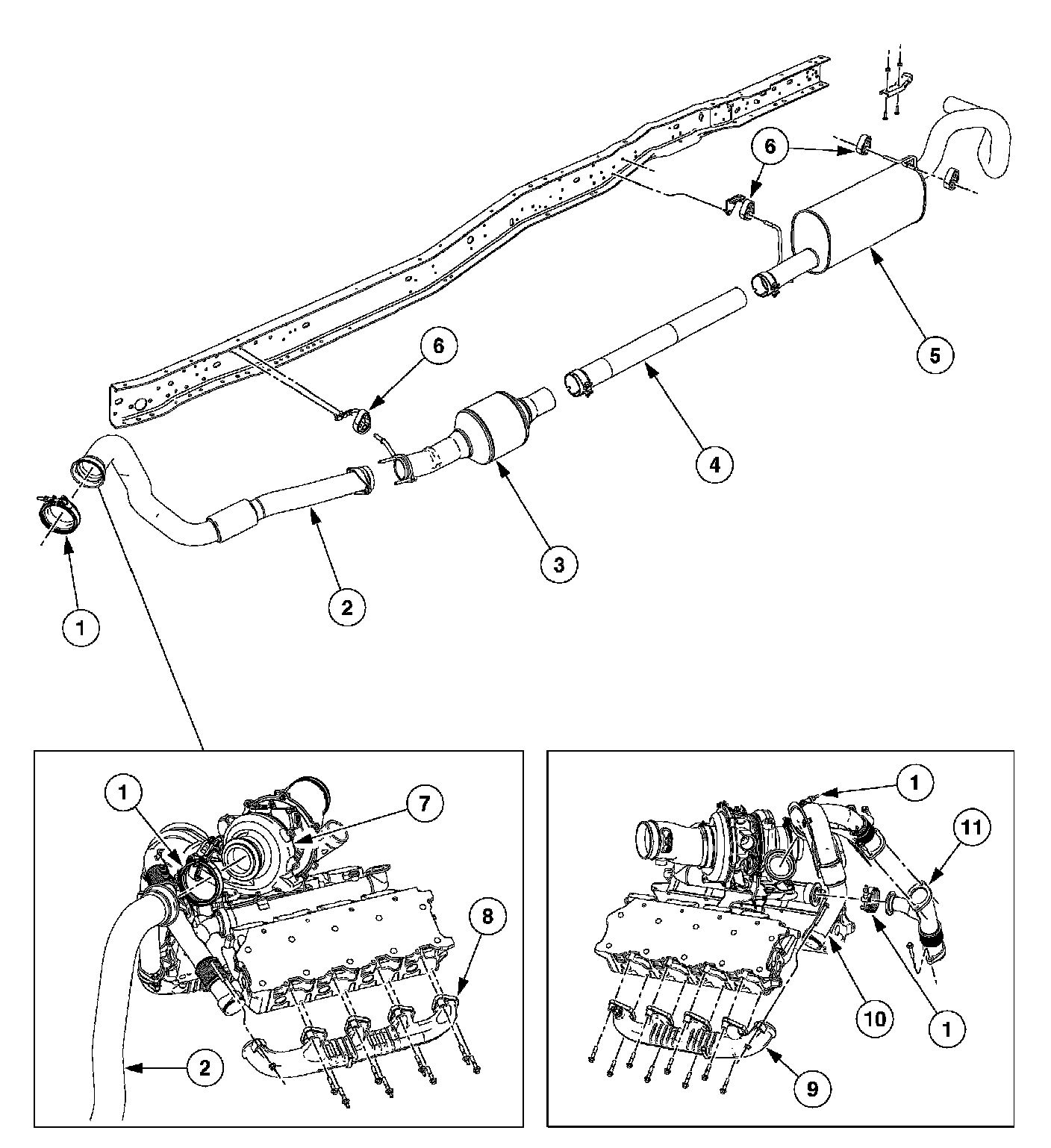 6
6
5
4
3
2
1
1
7
8
2
1
11
10
1
9