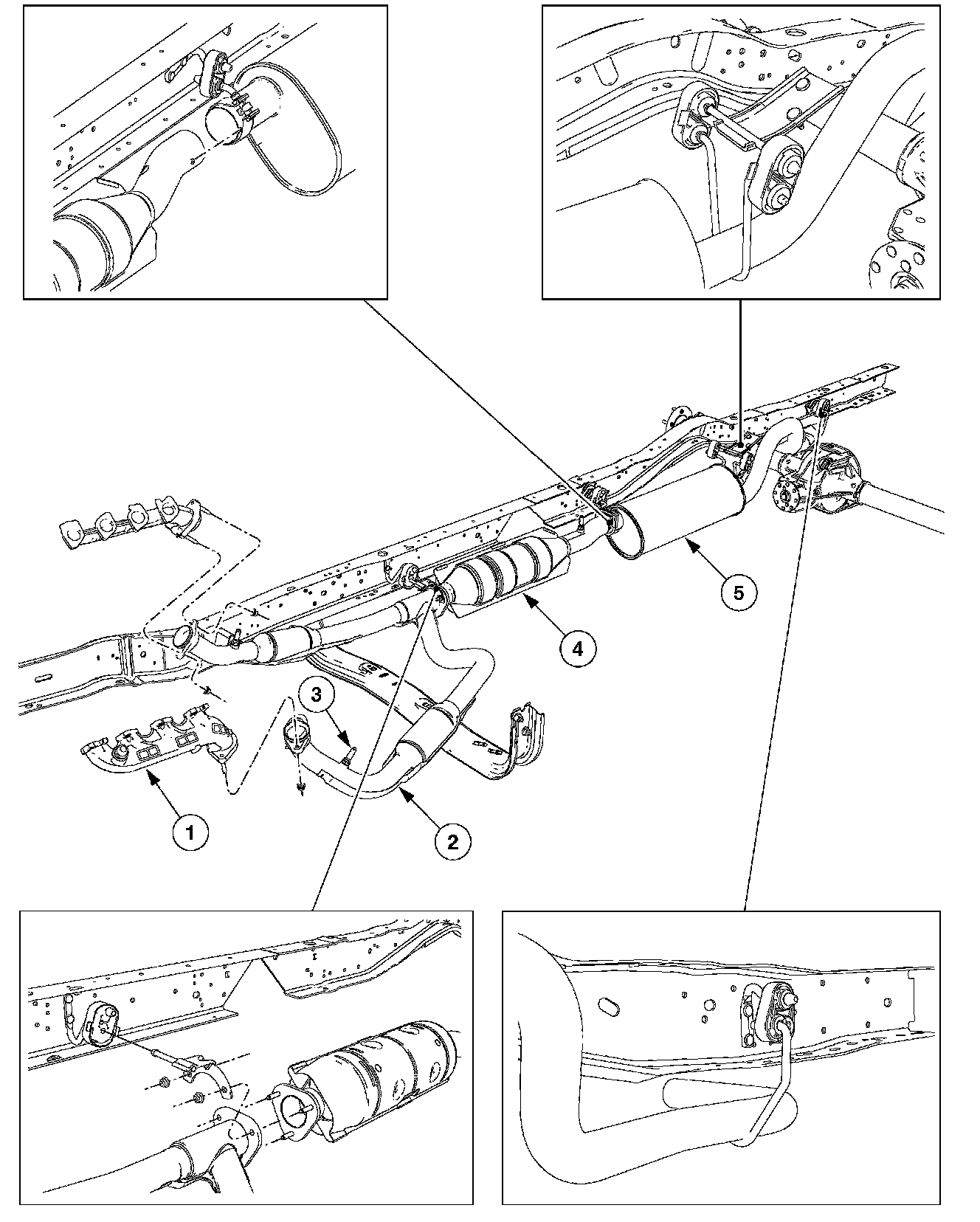 5

4

3

1

2