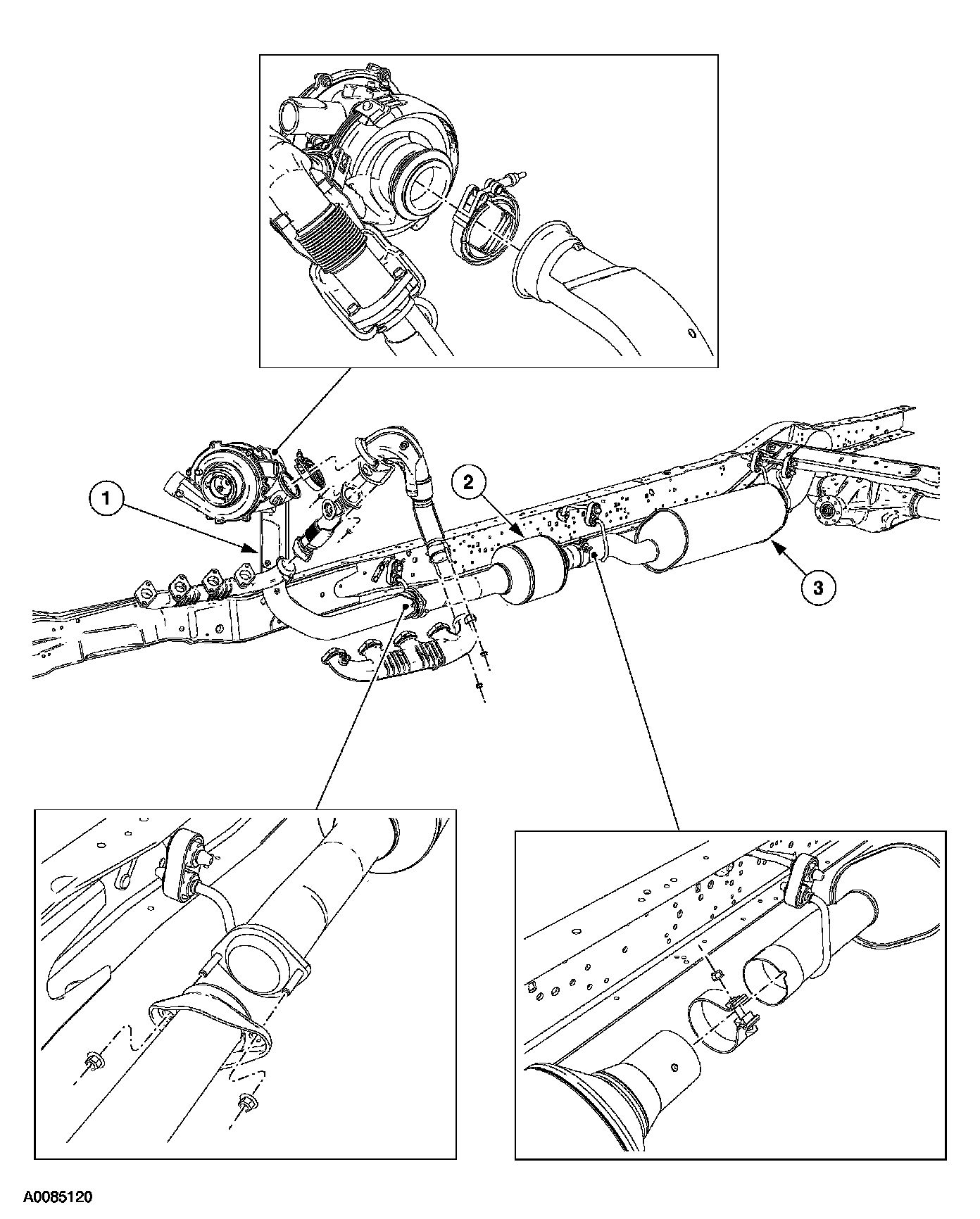 1
2
3
A0085120