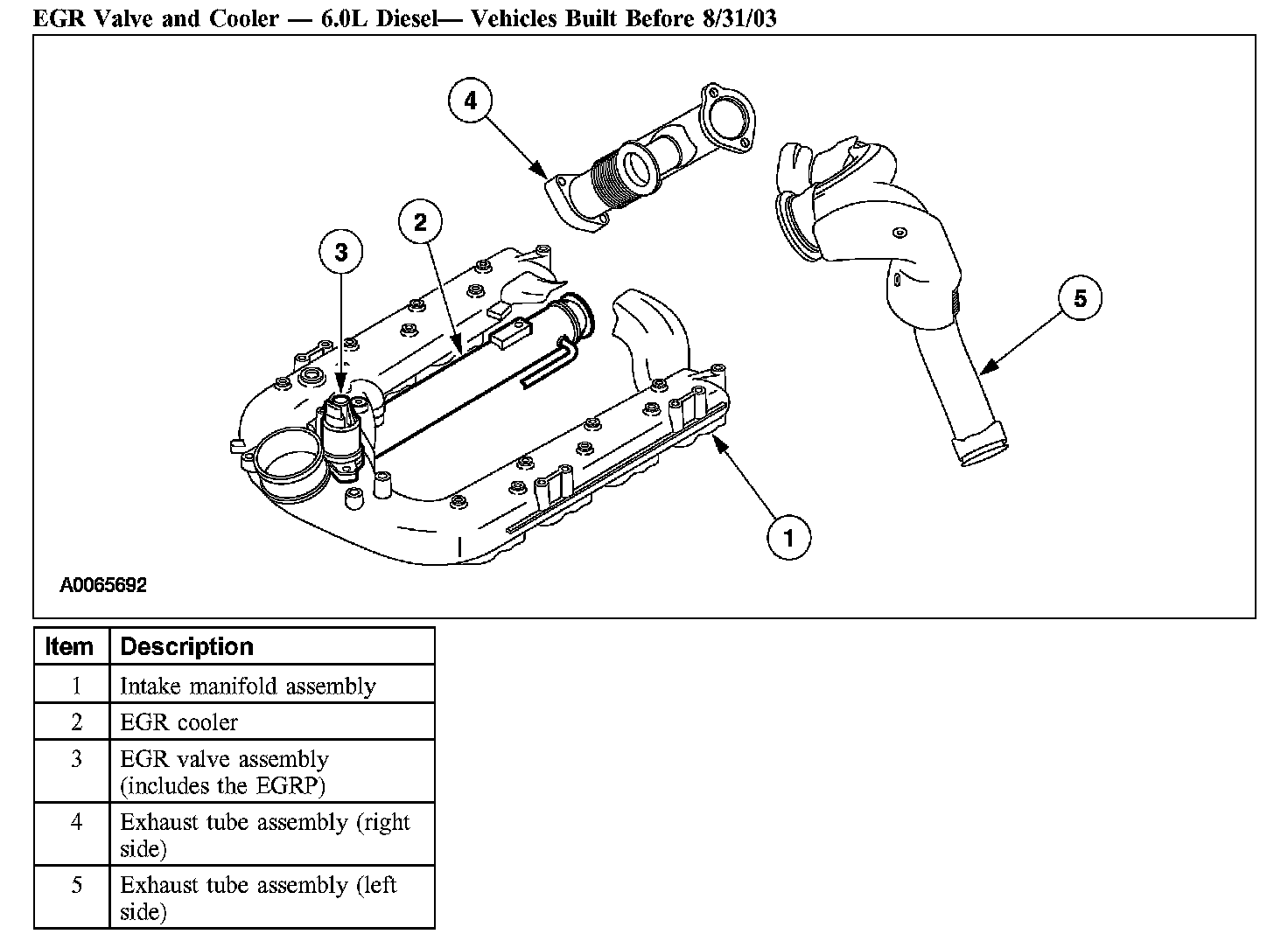 EGR Valve and Cooler — 6.0L Diesel— Vehicles Built Before 8/31/03

4

2

3

5

1

A0065692

| Item | Description |
|---|---|
| 1 | Intake manifold assembly |
| 2 | EGR cooler |
| 3 | EGR valve assembly (includes the EGRP) |
| 4 | Exhaust tube assembly (right side) |
| 5 | Exhaust tube assembly (left side) |