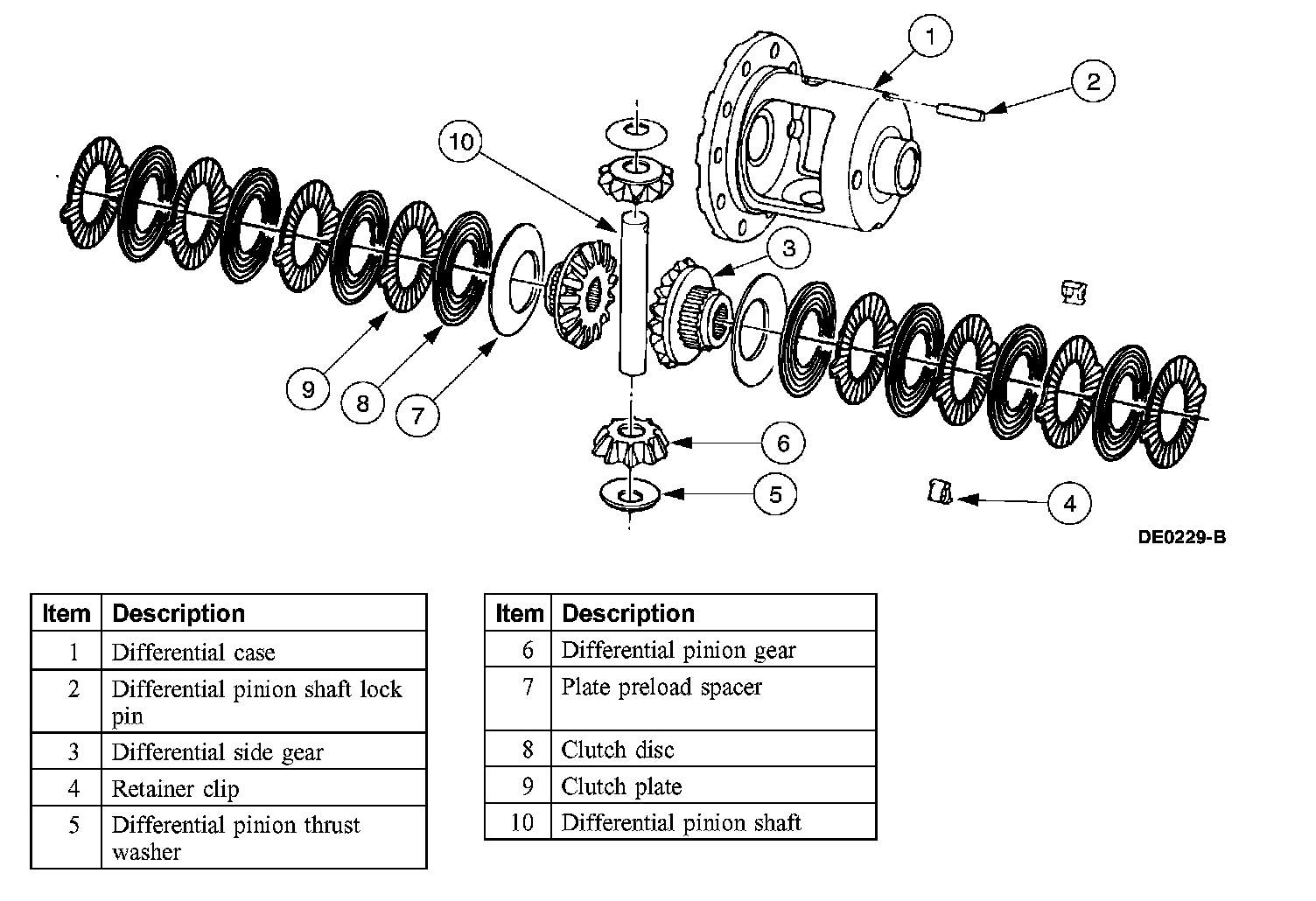 1
2
10
3
9
8
7
6
5
4
DE0229-B

| Item | Description |
|---|---|
| 1 | Differential case |
| 2 | Differential pinion shaft lock pin |
| 3 | Differential side gear |
| 4 | Retainer clip |
| 5 | Differential pinion thrust washer |

| Item | Description |
|---|---|
| 6 | Differential pinion gear |
| 7 | Plate preload spacer |
| 8 | Clutch disc |
| 9 | Clutch plate |
| 10 | Differential pinion shaft |