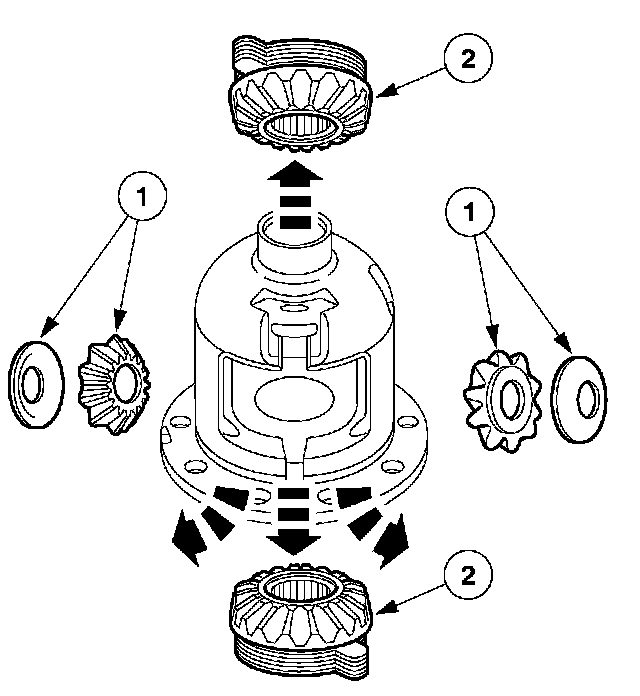 2

1

1

2