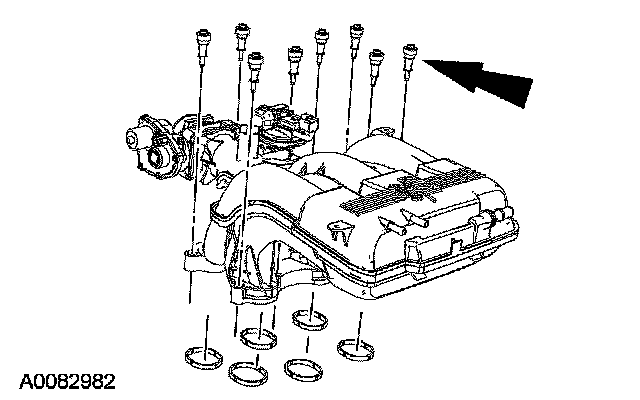 A0082982