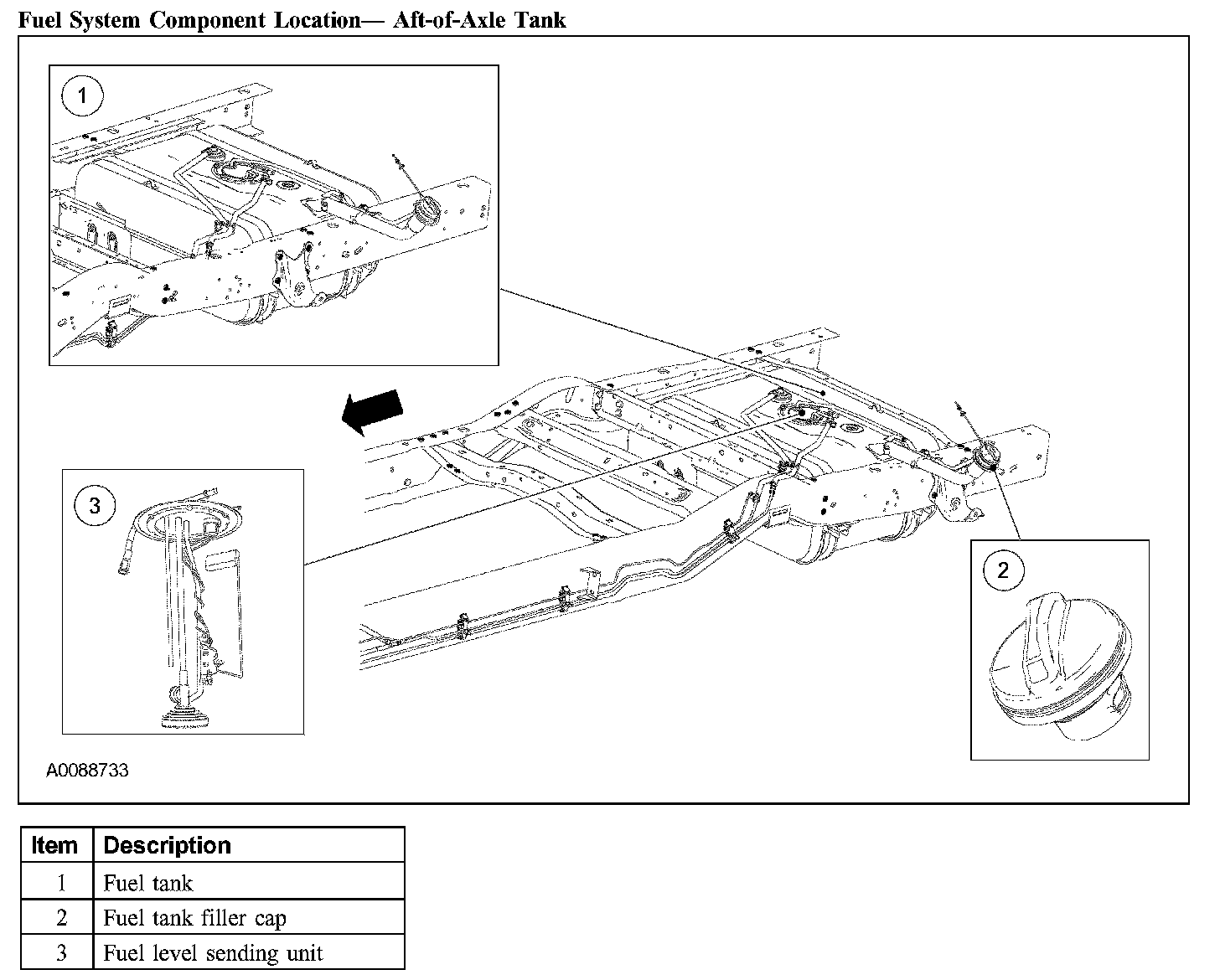 Fuel System Component Location— Aft-of-Axle Tank

1

3

2

A0088733

| Item | Description |
|---|---|
| 1 | Fuel tank |
| 2 | Fuel tank filler cap |
| 3 | Fuel level sending unit |