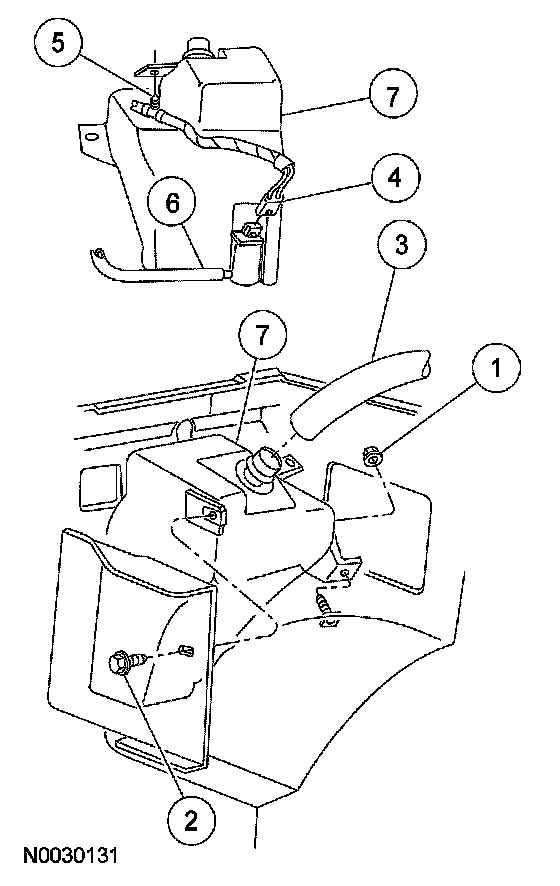 5
7
4
6
3
7
1
2
N0030131