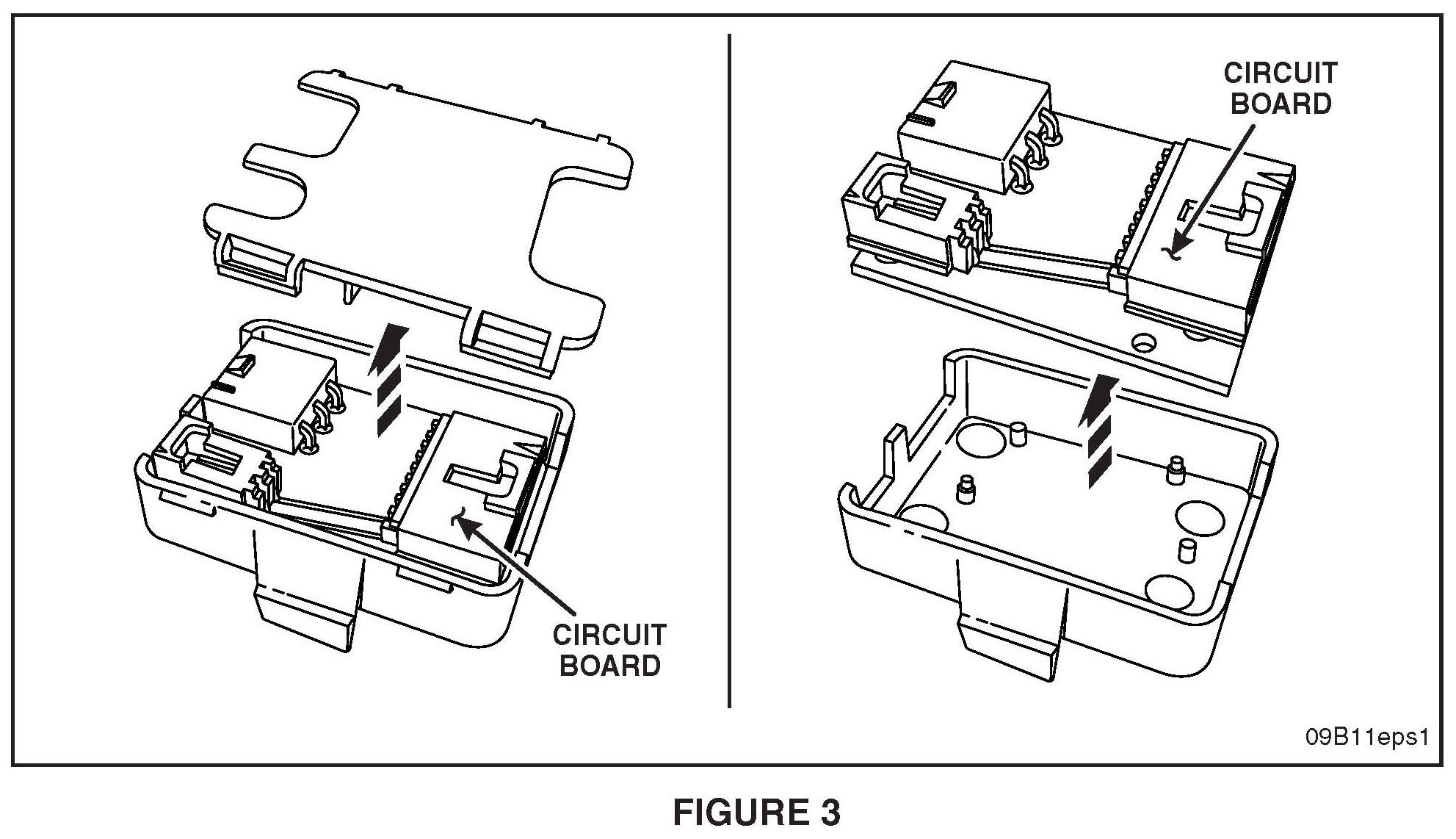 CIRCUIT BOARD

CIRCUIT BOARD

09B11eps1

FIGURE 3