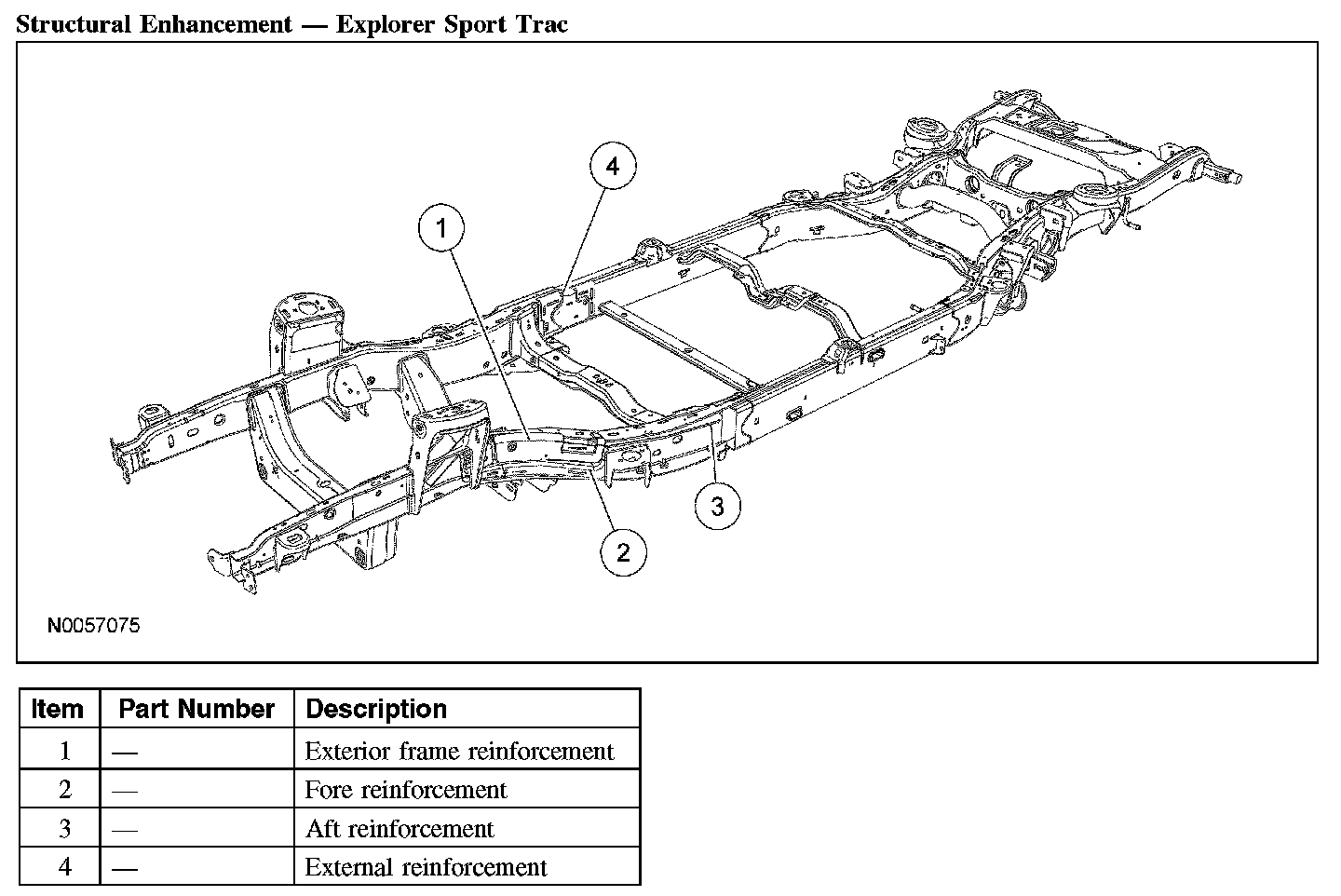 Structural Enhancement — Explorer Sport Trac

4

1

3

2

N0057075

| Item | Part Number | Description |
|---|---|---|
| 1 | — | Exterior frame reinforcement |
| 2 | — | Fore reinforcement |
| 3 | — | Aft reinforcement |
| 4 | — | External reinforcement |