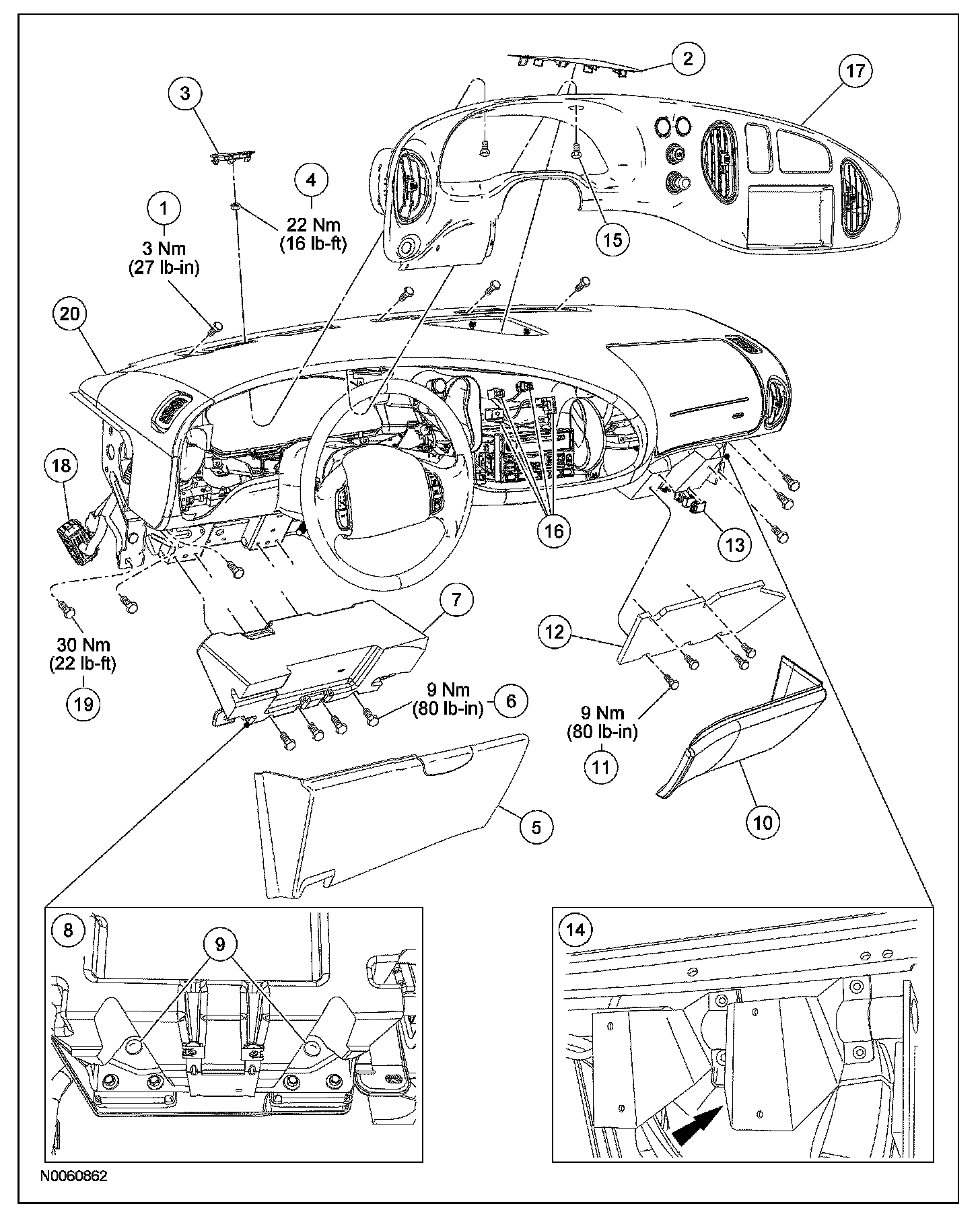 2
17
3
4
22 Nm
(16 lb-ft)
1
3 Nm
(27 lb-in)
15
20
18
16
13
7
12
30 Nm
(22 lb-ft)
19
9 Nm
(80 lb-in)
6
9 Nm
(80 lb-in)
11
5
10
8
9
14
N0060862